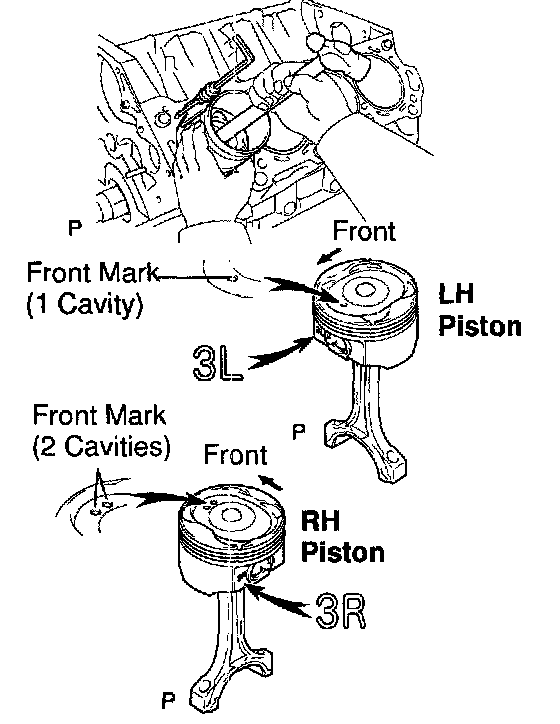 P

Front

Front Mark
(1 Cavity)

LH
Piston

3L

P

Front Mark
(2 Cavities)

Front

RH
Piston

3R

P