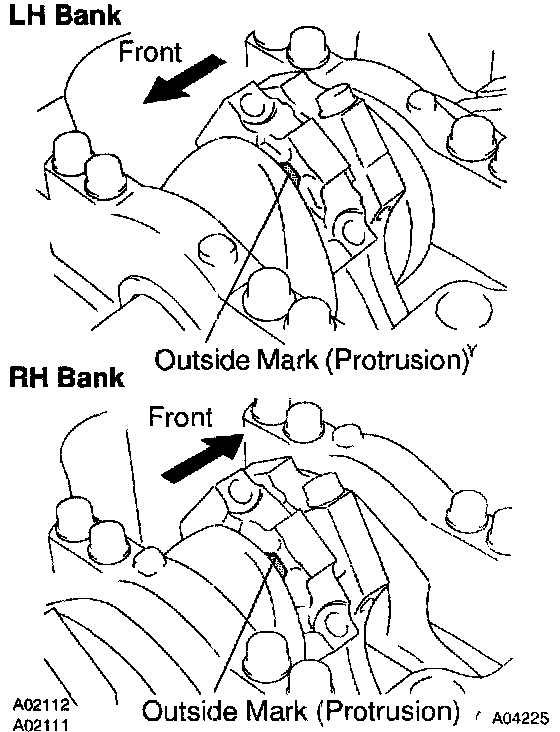 LH Bank

Front

Outside Mark (Protrusion)

RH Bank

Front

Outside Mark (Protrusion)

A02112
A02111

A04225