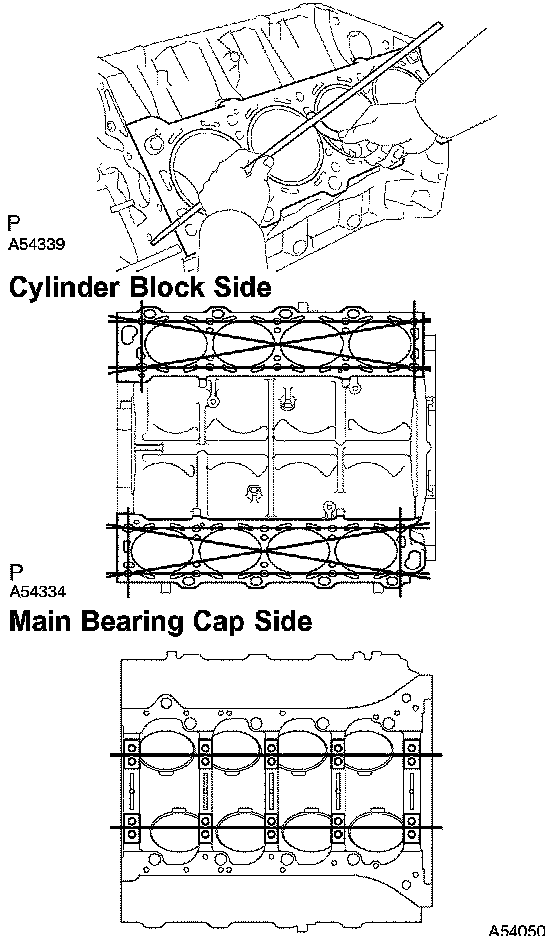 P
A54339

Cylinder Block Side

P
A54334

Main Bearing Cap Side

A54050