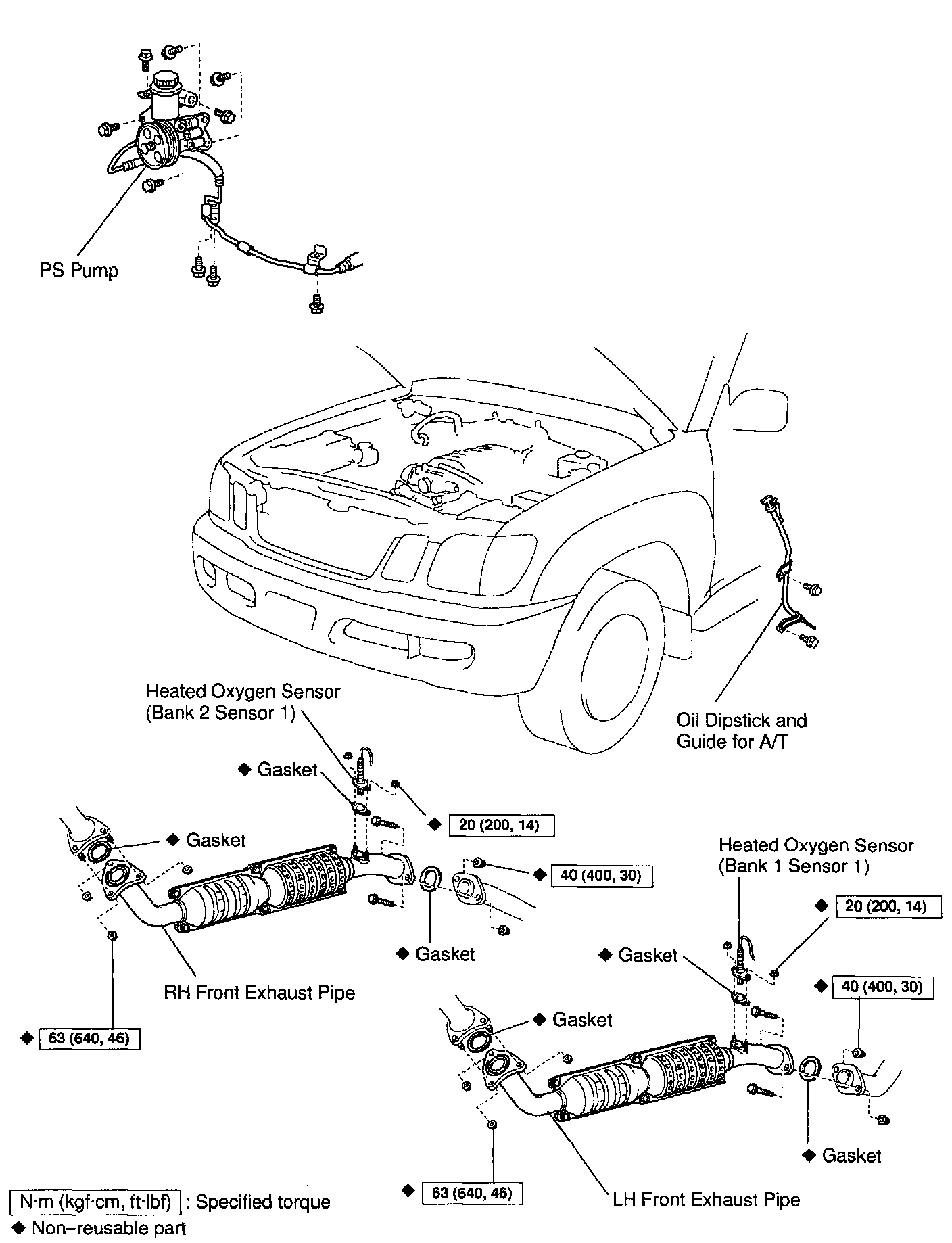 PS Pump

Heated Oxygen Sensor
(Bank 2 Sensor 1)

Oil Dipstick and
Guide for A/T

◆ Gasket

◆ 20 (200, 14)

◆ Gasket

◆ 40 (400, 30)

Heated Oxygen Sensor
(Bank 1 Sensor 1)

◆ 20 (200, 14)

◆ Gasket

◆ Gasket

RH Front Exhaust Pipe

◆ 40 (400, 30)

◆ 63 (640, 46)

◆ Gasket

◆ Gasket

◆ 63 (640, 46)

LH Front Exhaust Pipe

N·m (kgf·cm, ft·lbf) : Specified torque
◆ Non–reusable part