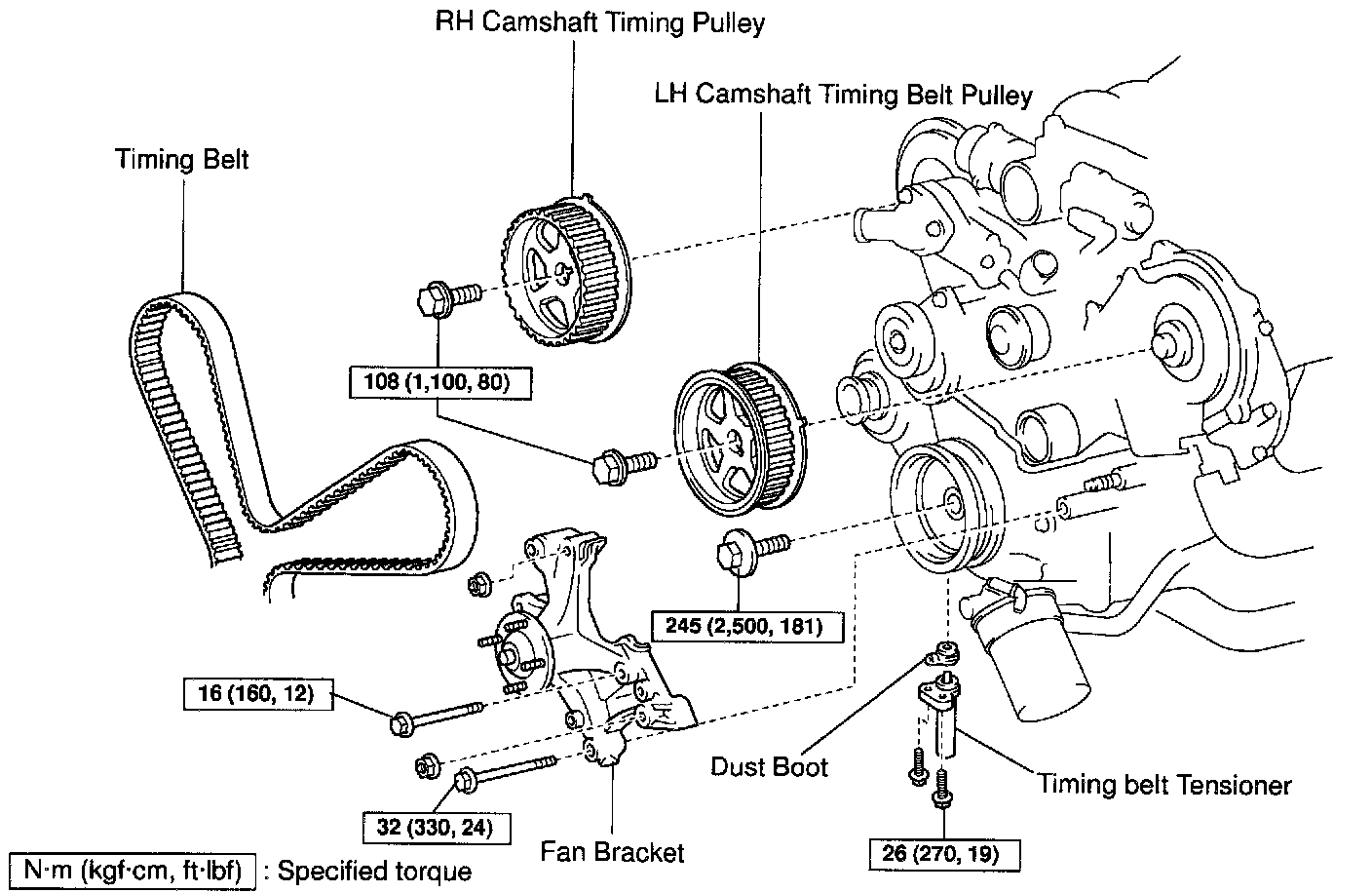 RH Camshaft Timing Pulley

LH Camshaft Timing Belt Pulley

Timing Belt

108 (1,100, 80)

245 (2,500, 181)

16 (160, 12)

Dust Boot

Timing belt Tensioner

32 (330, 24)

Fan Bracket

26 (270, 19)

N·m (kgf·cm, ft·lbf) : Specified torque