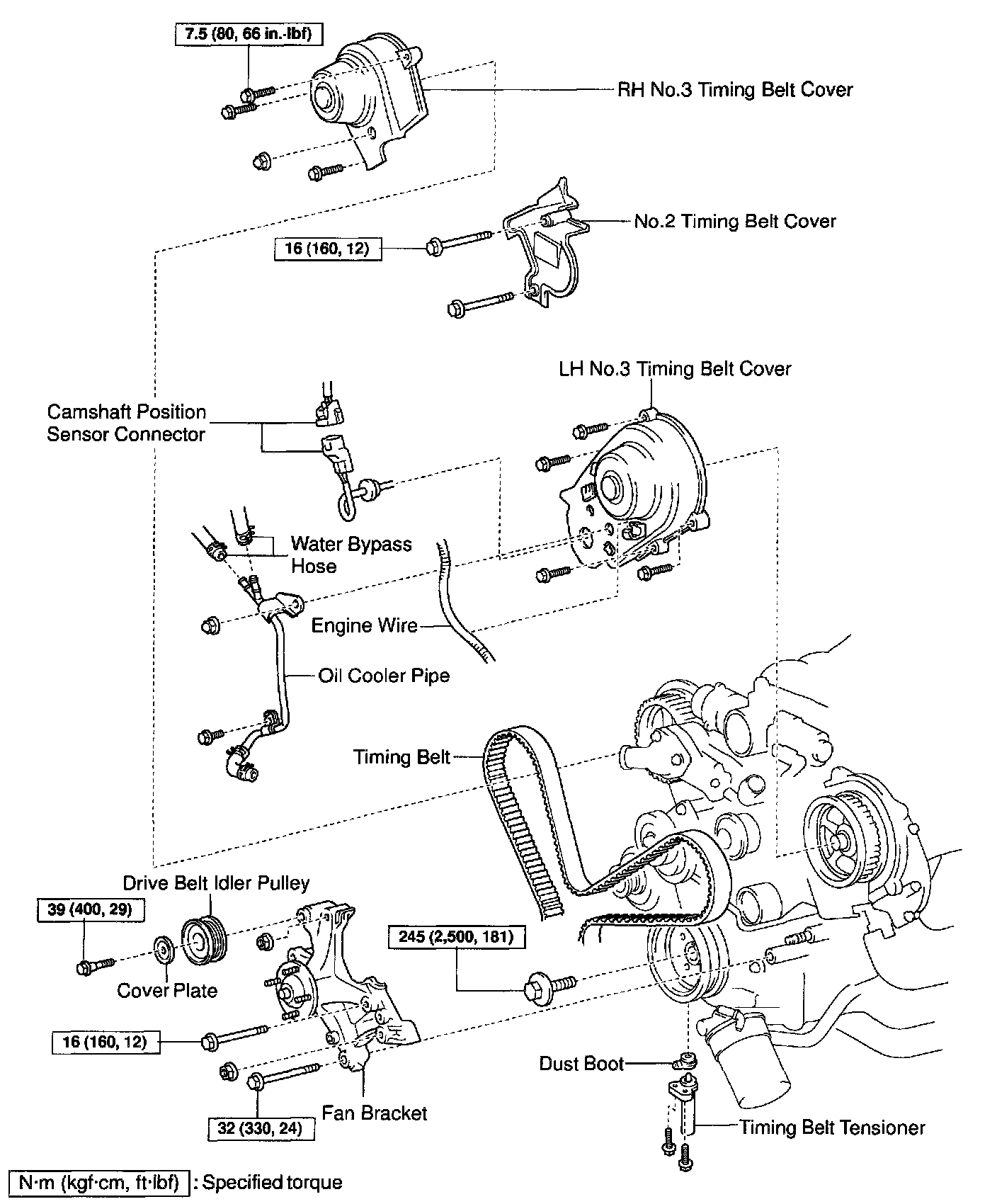 7.5 (80, 66 in.·lbf)

RH No.3 Timing Belt Cover

No.2 Timing Belt Cover

16 (160, 12)

LH No.3 Timing Belt Cover

Camshaft Position Sensor Connector

Water Bypass Hose

Engine Wire

Oil Cooler Pipe

Timing Belt

Drive Belt Idler Pulley

39 (400, 29)

Cover Plate

245 (2,500, 181)

16 (160, 12)

Dust Boot

Fan Bracket

32 (330, 24)

Timing Belt Tensioner

N·m (kgf·cm, ft·lbf) : Specified torque