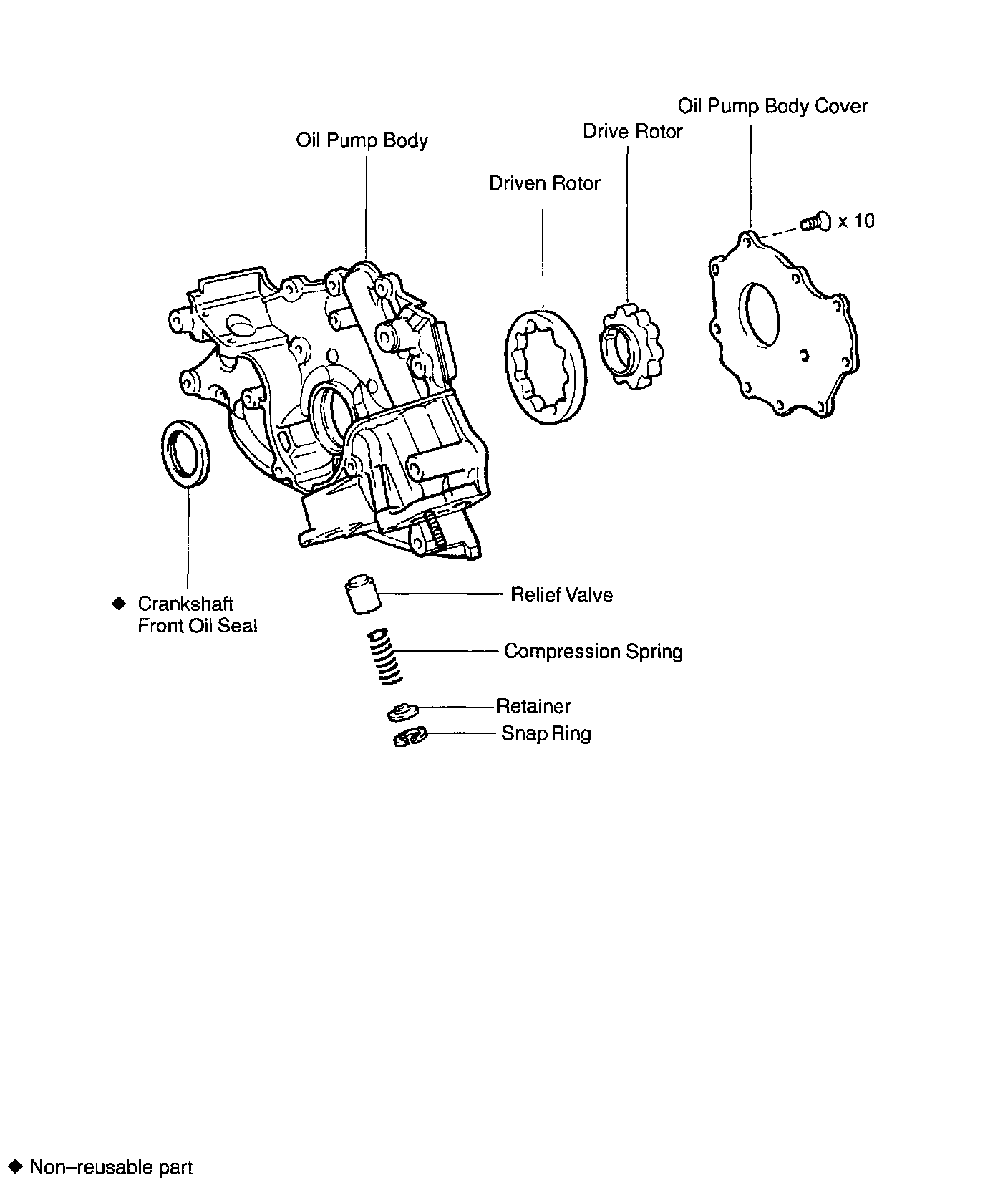 Oil Pump Body Cover

Drive Rotor

Oil Pump Body

Driven Rotor

x 10

◆ Crankshaft Front Oil Seal

Relief Valve

Compression Spring

Retainer

Snap Ring

◆ Non–reusable part