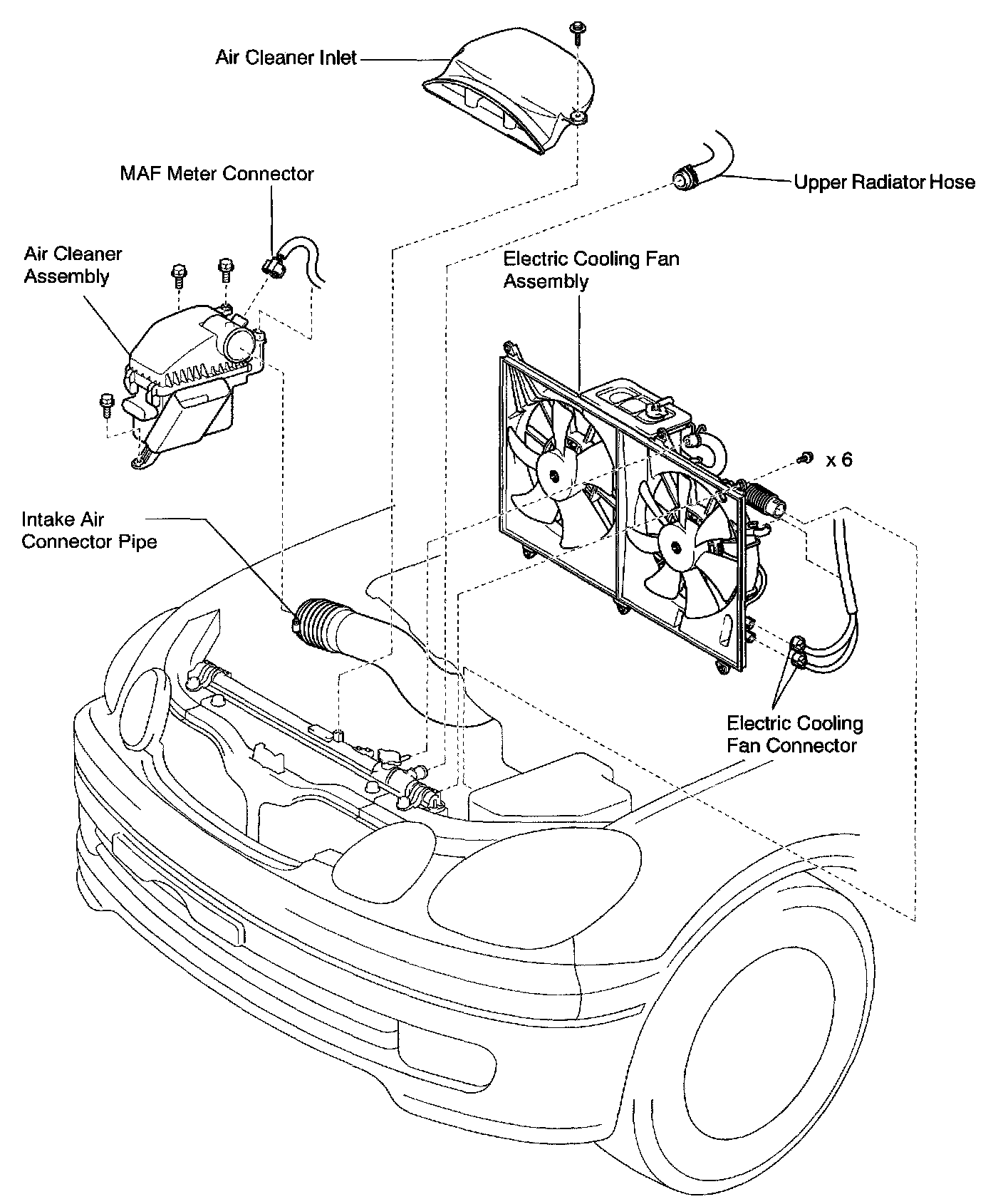 Air Cleaner Inlet

MAF Meter Connector

Upper Radiator Hose

Air Cleaner Assembly

Electric Cooling Fan Assembly

x 6

Intake Air Connector Pipe

Electric Cooling Fan Connector