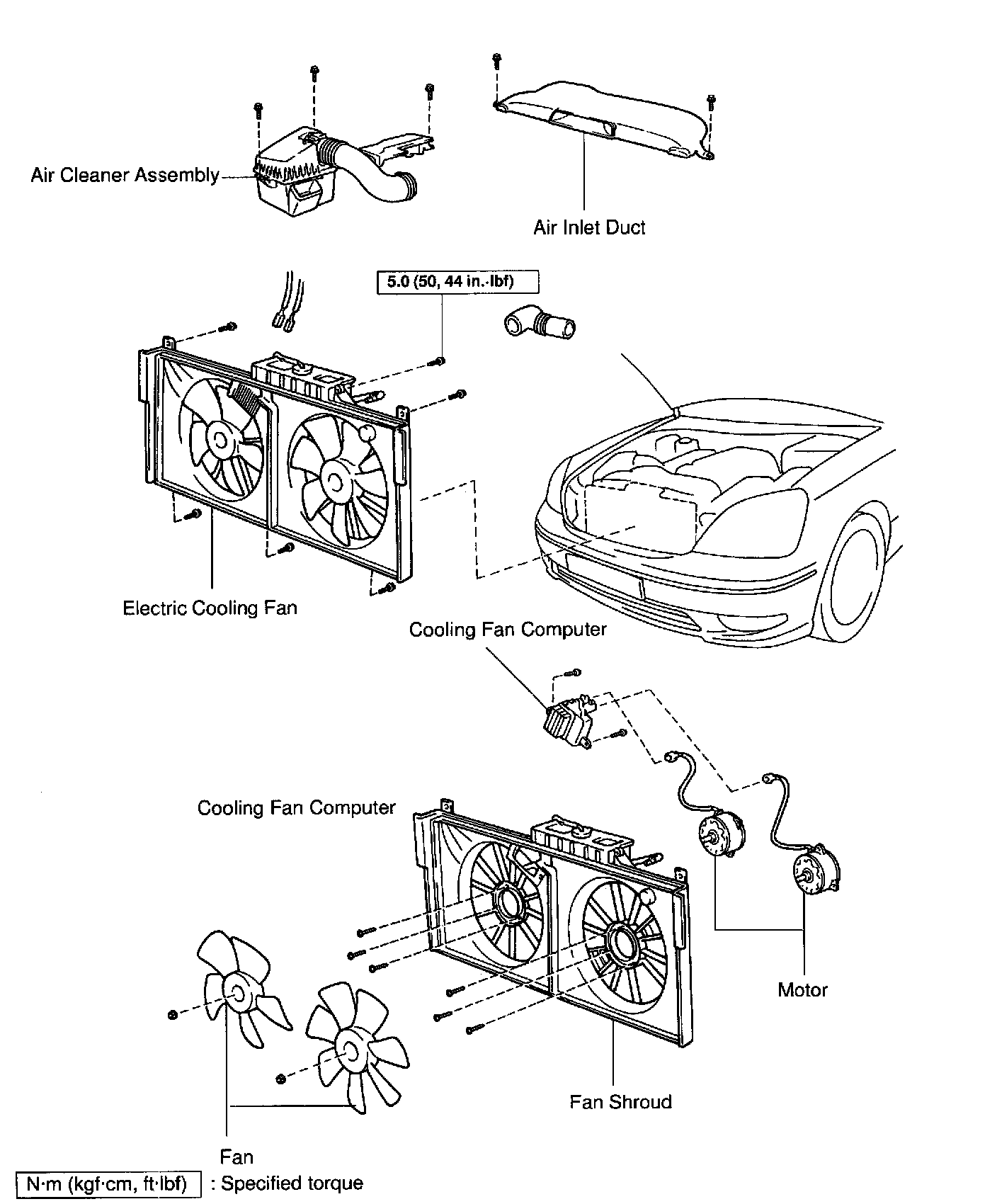 Air Cleaner Assembly

Air Inlet Duct

5.0 (50, 44 in.·lbf)

Electric Cooling Fan

Cooling Fan Computer

Cooling Fan Computer

Motor

Fan Shroud

Fan

N·m (kgf·cm, ft·lbf) : Specified torque