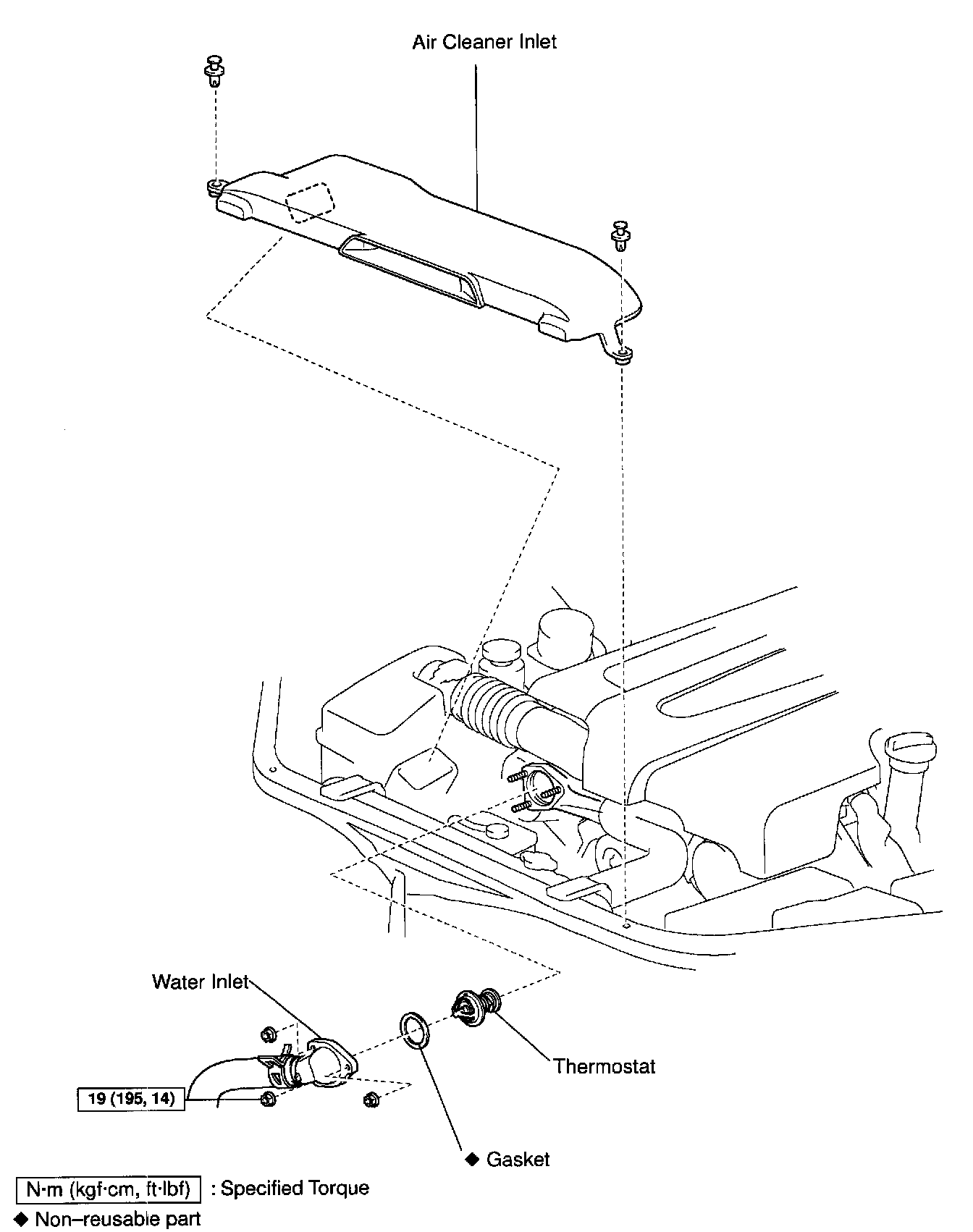 Air Cleaner Inlet

Water Inlet

Thermostat

19 (195, 14)

◆ Gasket

N·m (kgf·cm, ft·lbf) : Specified Torque

◆ Non–reusable part