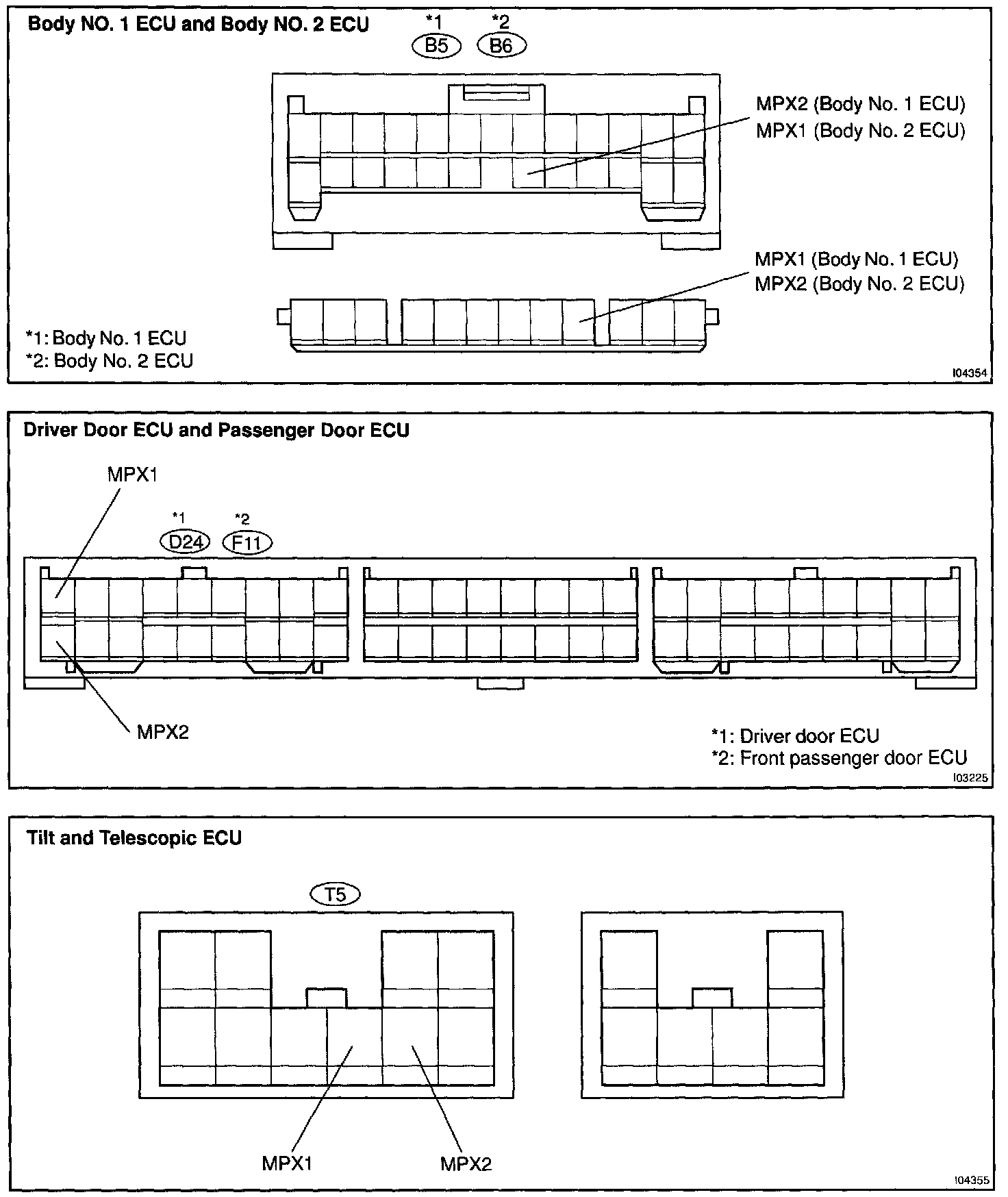 Body NO. 1 ECU and Body NO. 2 ECU

*1 B5 *2 B6

MPX2 (Body No. 1 ECU)
MPX1 (Body No. 2 ECU)

MPX1 (Body No. 1 ECU)
MPX2 (Body No. 2 ECU)

*1: Body No. 1 ECU
*2: Body No. 2 ECU

I04354

Driver Door ECU and Passenger Door ECU

MPX1

*1 D24 *2 F11

MPX2

*1: Driver door ECU
*2: Front passenger door ECU

I03225

Tilt and Telescopic ECU

T5

MPX1 MPX2

I04355