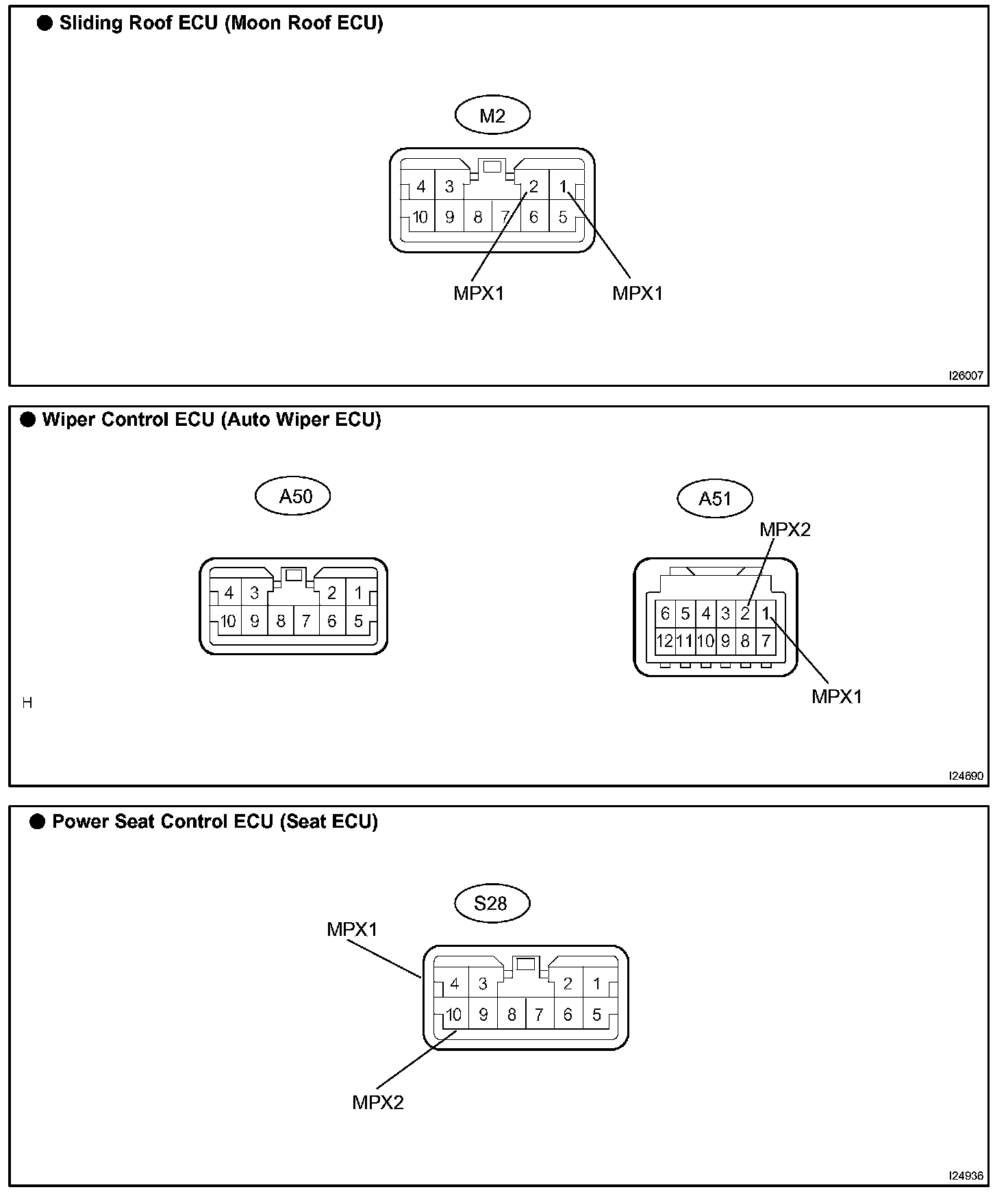 ● Sliding Roof ECU (Moon Roof ECU)

M2

4 3 2 1
10 9 8 7 6 5

MPX1 MPX1

I26007

● Wiper Control ECU (Auto Wiper ECU)

A50

4 3 2 1
10 9 8 7 6 5

A51

MPX2

6 5 4 3 2 1
12 11 10 9 8 7

MPX1

H

I24690

● Power Seat Control ECU (Seat ECU)

S28

MPX1

4 3 2 1
10 9 8 7 6 5

MPX2

I24936