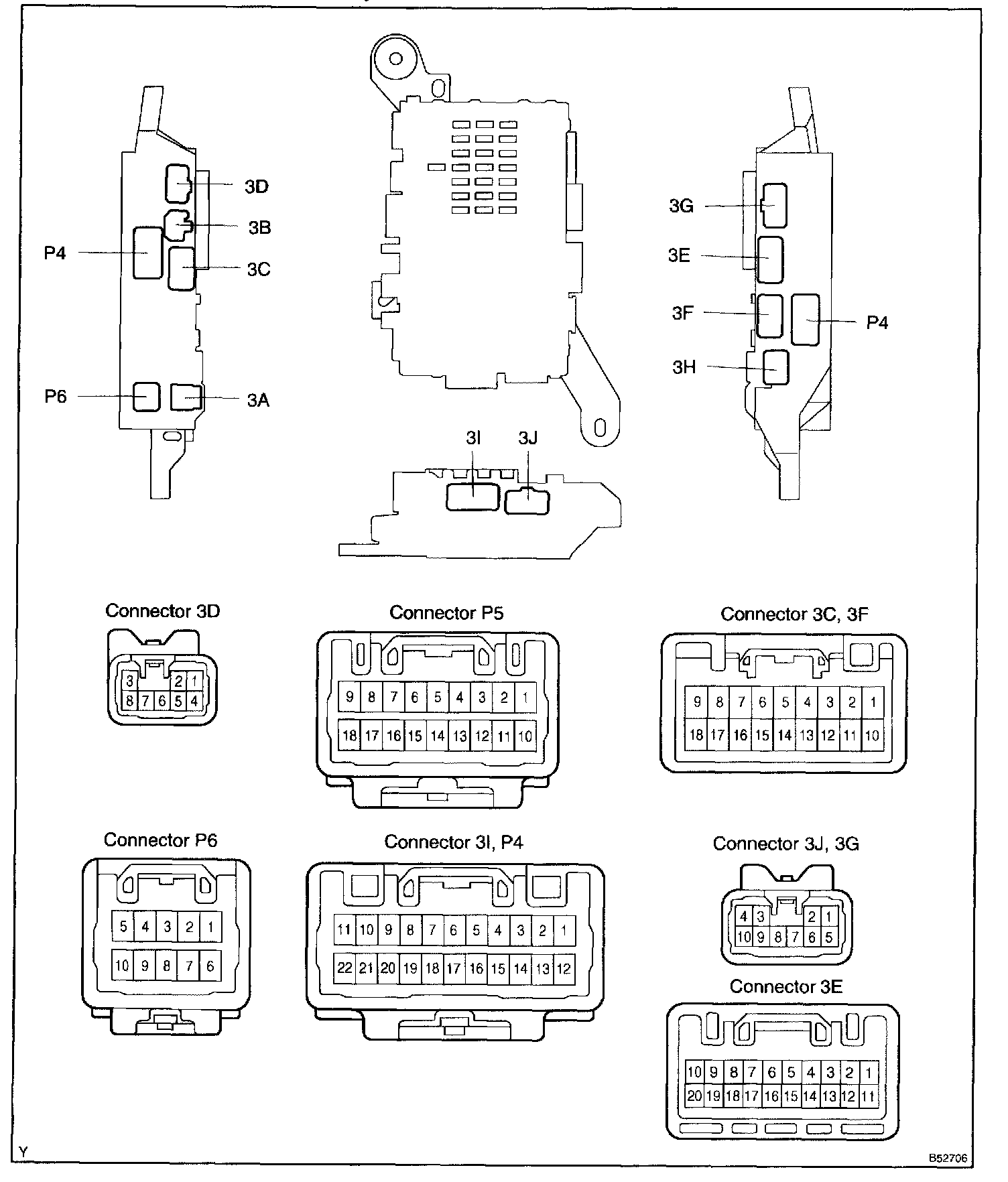 3D
3B
P4
3C
P6
3A
3G
3E
3F
P4
3H
3I
3J

Connector 3D
3 2 1
8 7 6 5 4

Connector P5
9 8 7 6 5 4 3 2 1
18 17 16 15 14 13 12 11 10

Connector 3C, 3F
9 8 7 6 5 4 3 2 1
18 17 16 15 14 13 12 11 10

Connector P6
5 4 3 2 1
10 9 8 7 6

Connector 3I, P4
11 10 9 8 7 6 5 4 3 2 1
22 21 20 19 18 17 16 15 14 13 12

Connector 3J, 3G
4 3 2 1
10 9 8 7 6 5

Connector 3E
10 9 8 7 6 5 4 3 2 1
20 19 18 17 16 15 14 13 12 11

Y
B52706