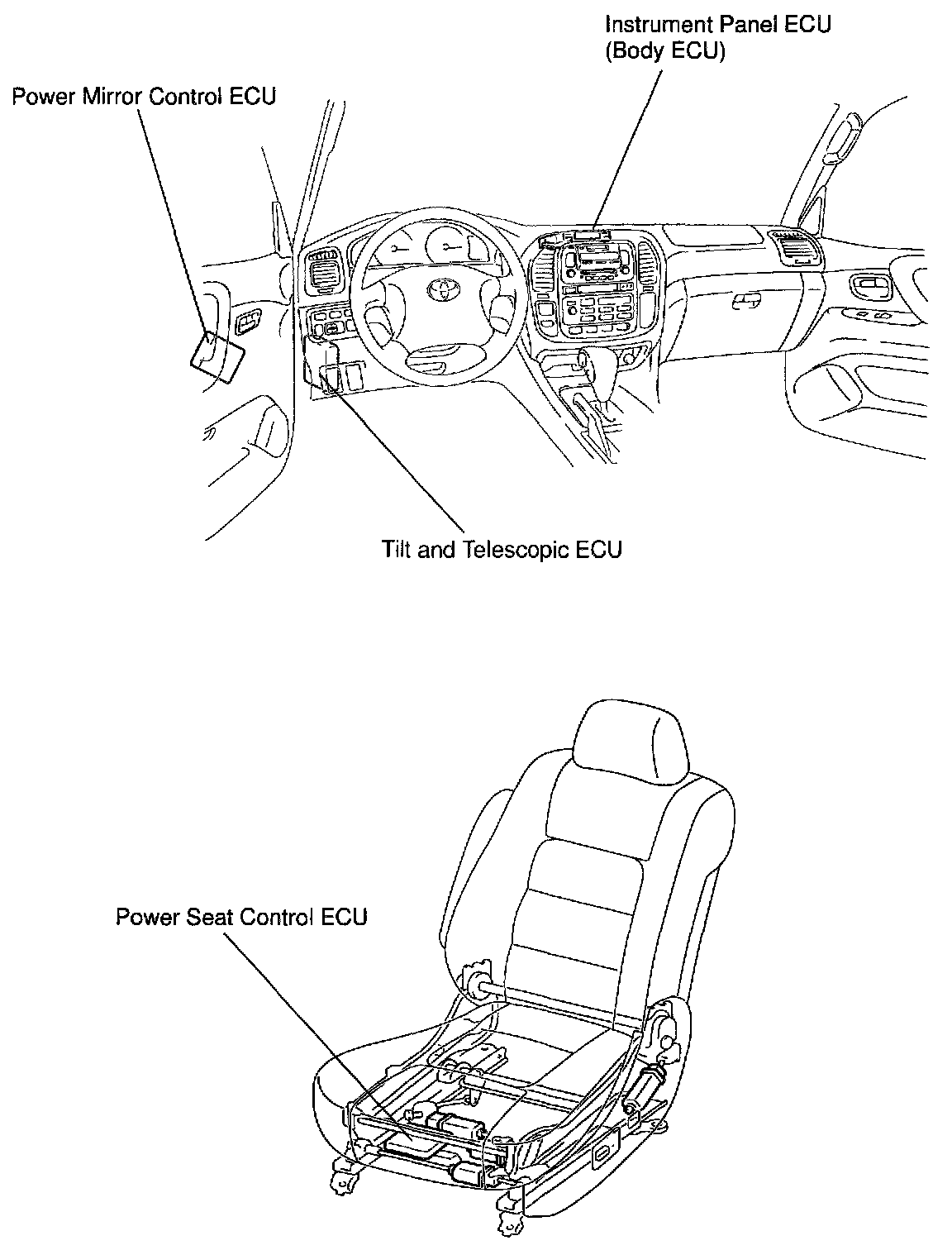 Instrument Panel ECU
(Body ECU)

Power Mirror Control ECU

Tilt and Telescopic ECU

Power Seat Control ECU