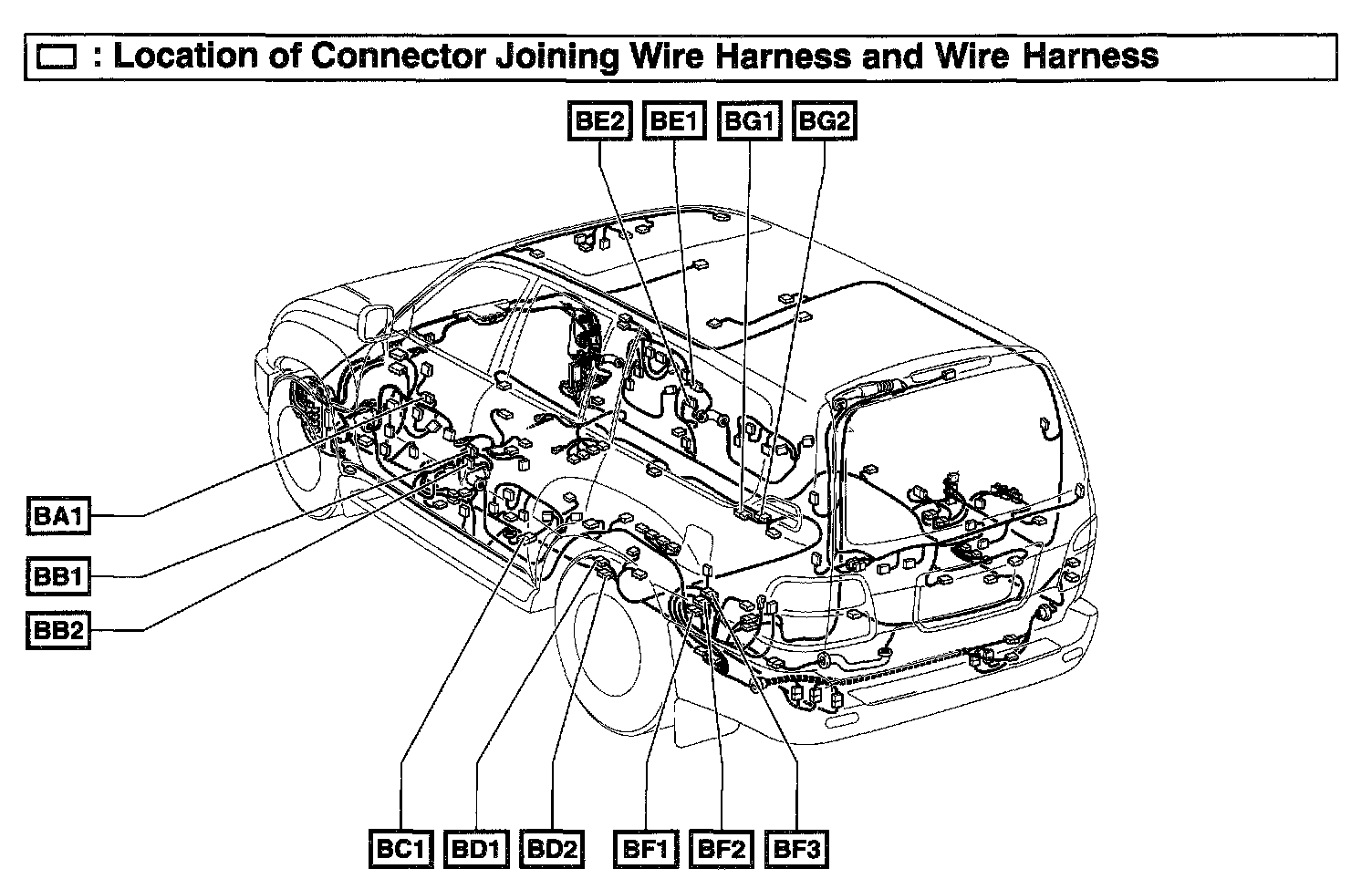 : Location of Connector Joining Wire Harness and Wire Harness

BE2 BE1 BG1 BG2

BA1

BB1

BB2

BC1 BD1 BD2 BF1 BF2 BF3