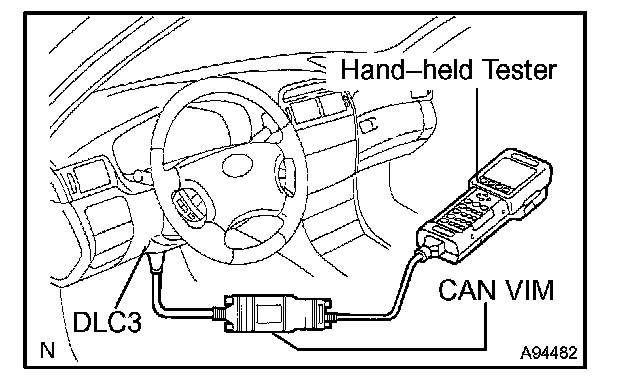 Hand–held Tester

CAN VIM

DLC3

N

A94482