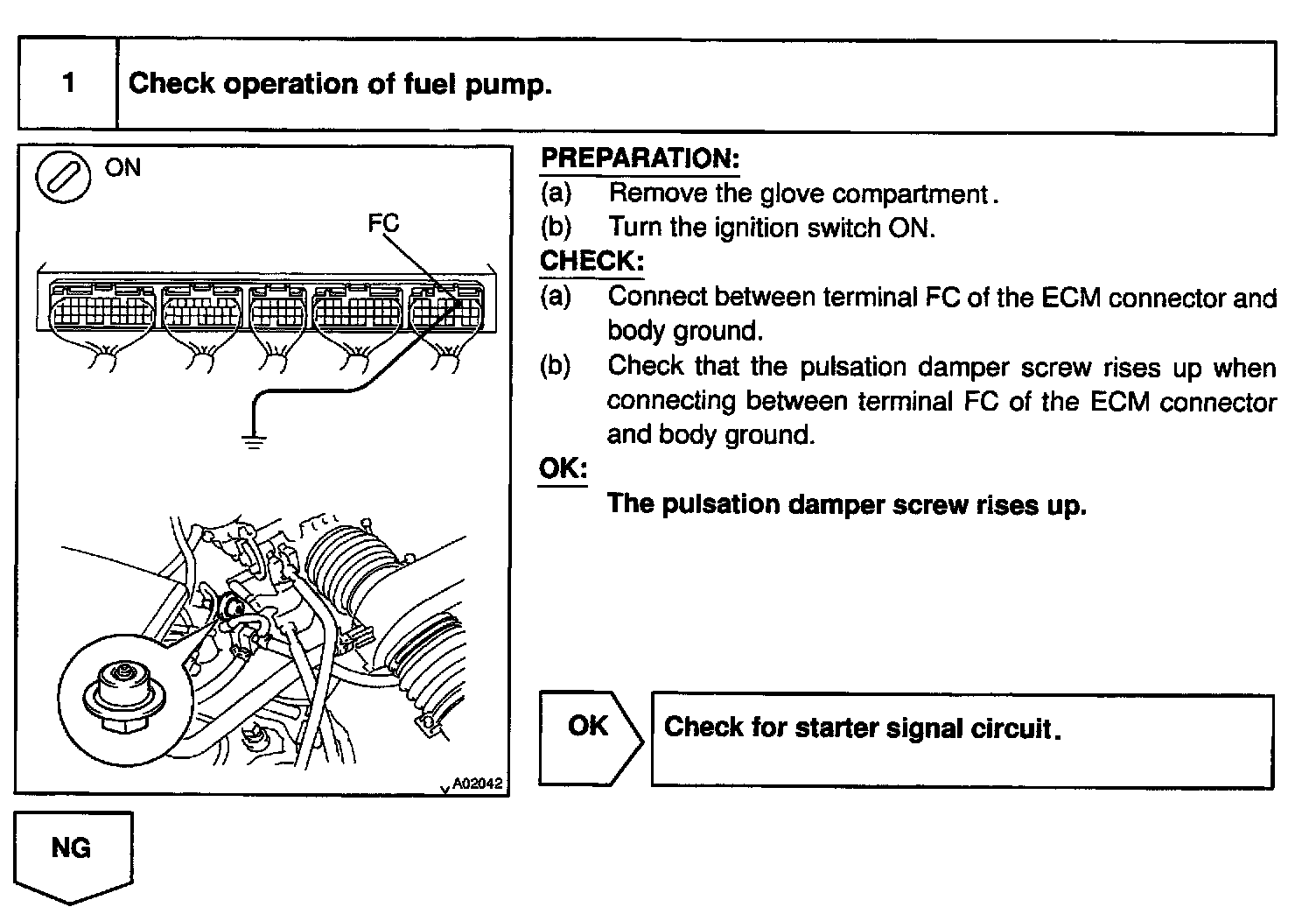 1 Check operation of fuel pump.

ON

FC

A02042

PREPARATION:
(a) Remove the glove compartment.
(b) Turn the ignition switch ON.

CHECK:
(a) Connect between terminal FC of the ECM connector and body ground.
(b) Check that the pulsation damper screw rises up when connecting between terminal FC of the ECM connector and body ground.

OK:
The pulsation damper screw rises up.

OK

Check for starter signal circuit.

NG