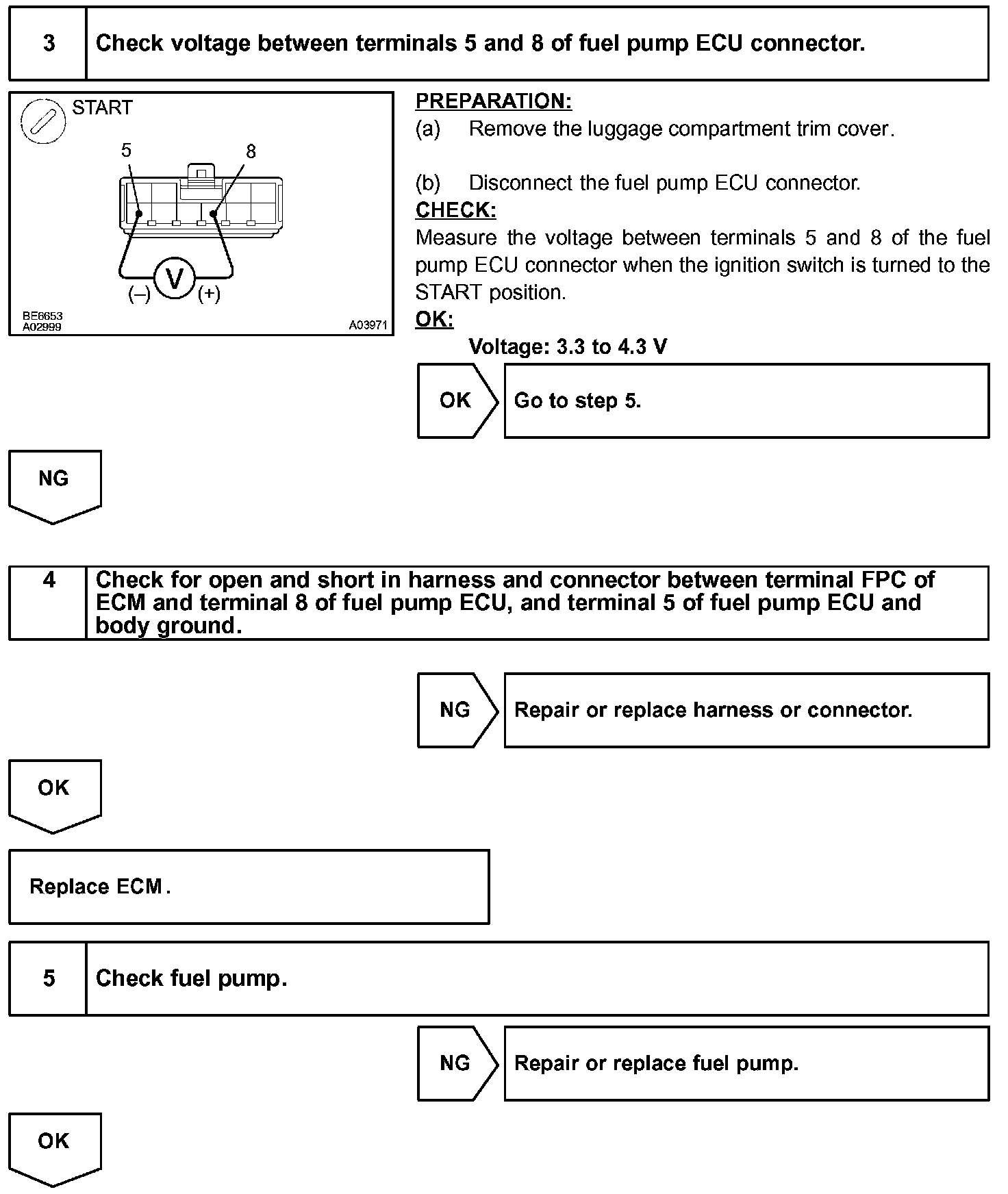 3 Check voltage between terminals 5 and 8 of fuel pump ECU connector.

START
5
8
(–)
V
(+)
BE6653
A02999
A03971

PREPARATION:
(a) Remove the luggage compartment trim cover.

(b) Disconnect the fuel pump ECU connector.

CHECK:
Measure the voltage between terminals 5 and 8 of the fuel pump ECU connector when the ignition switch is turned to the START position.

OK:
Voltage: 3.3 to 4.3 V

OK
Go to step 5.

NG

4 Check for open and short in harness and connector between terminal FPC of ECM and terminal 8 of fuel pump ECU, and terminal 5 of fuel pump ECU and body ground.

NG
Repair or replace harness or connector.

OK

Replace ECM.

5 Check fuel pump.

NG
Repair or replace fuel pump.

OK