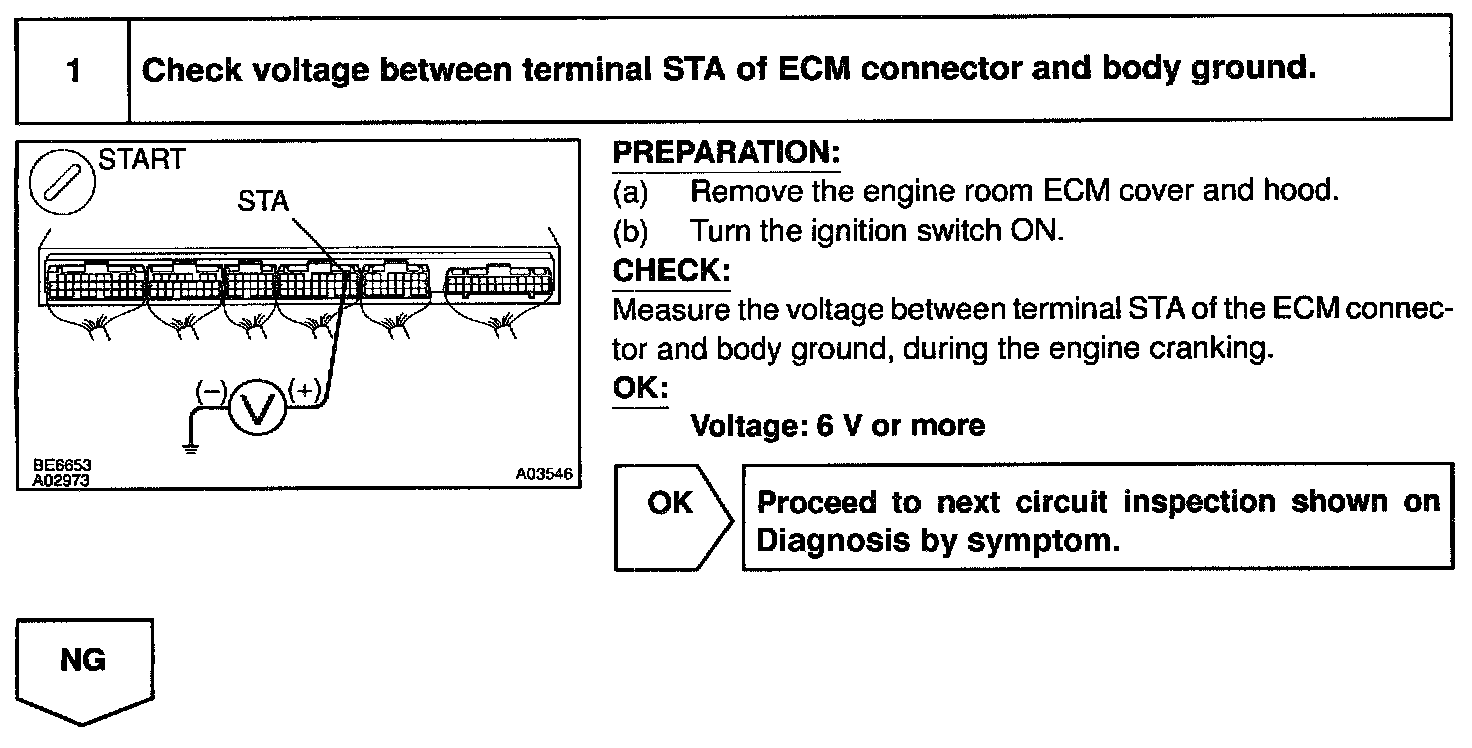 1 Check voltage between terminal STA of ECM connector and body ground.

START

STA

(−) V (+)

BE6653
A02973

A03546

PREPARATION:
(a) Remove the engine room ECM cover and hood.
(b) Turn the ignition switch ON.

CHECK:
Measure the voltage between terminal STA of the ECM connector and body ground, during the engine cranking.

OK:
Voltage: 6 V or more

OK

Proceed to next circuit inspection shown on Diagnosis by symptom.

NG