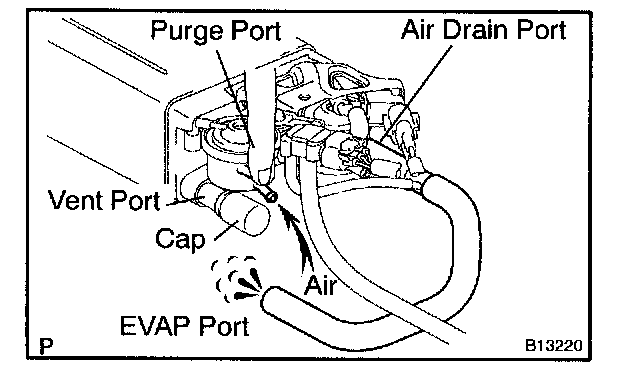 Purge Port
Air Drain Port
Vent Port
Cap
Air
EVAP Port
P
B13220