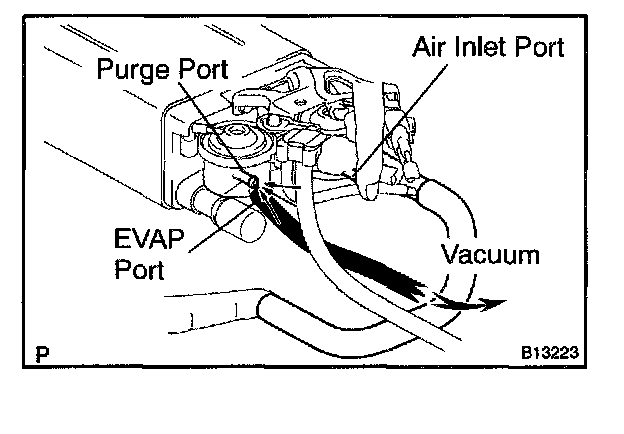 Purge Port

Air Inlet Port

EVAP Port

Vacuum

P

B13223