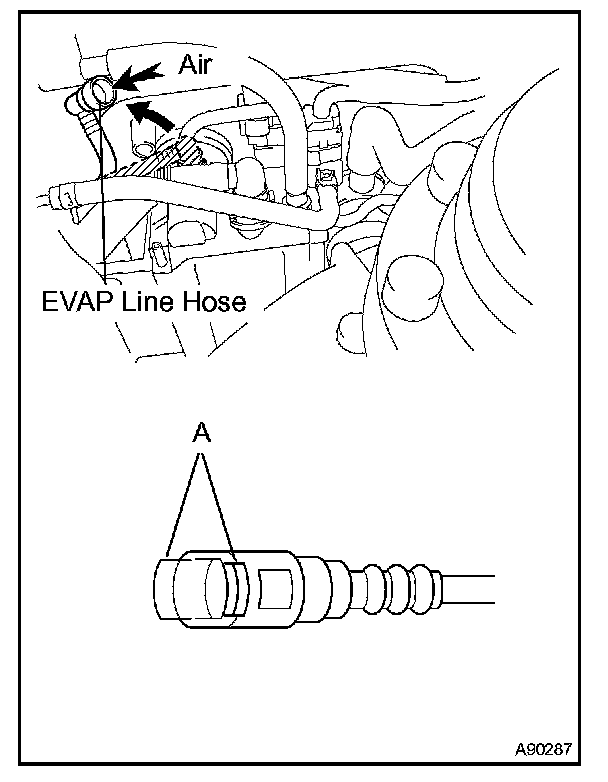 Air

EVAP Line Hose

A

A90287