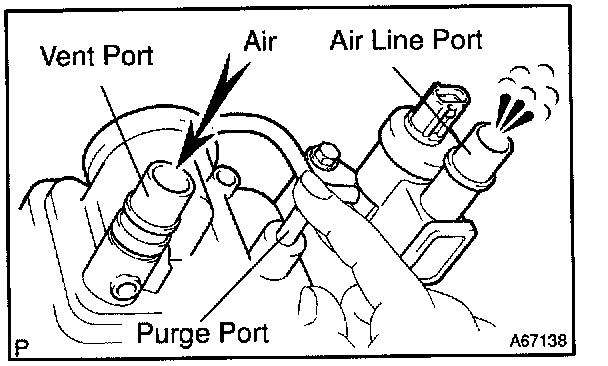 Vent Port
Air
Air Line Port
Purge Port
P
A67138