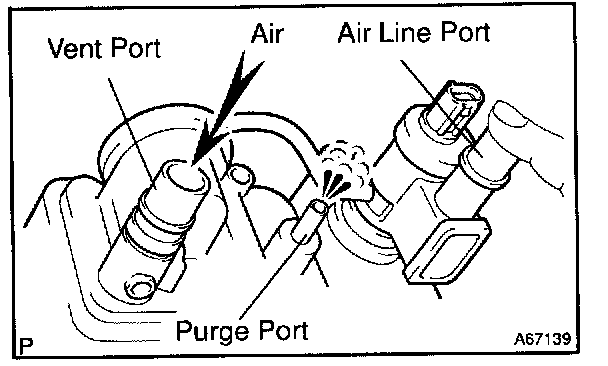 Vent Port
Air
Air Line Port
Purge Port
P
A67139