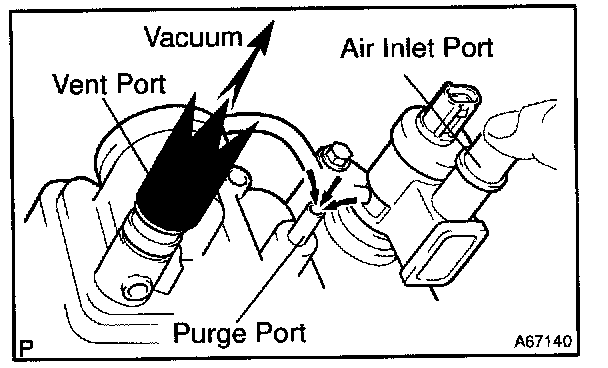 Vacuum
Air Inlet Port
Vent Port
Purge Port
P
A67140