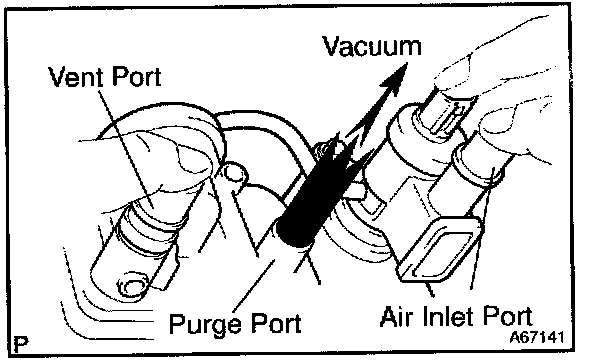 Vacuum
Vent Port
Purge Port
Air Inlet Port
P
A67141