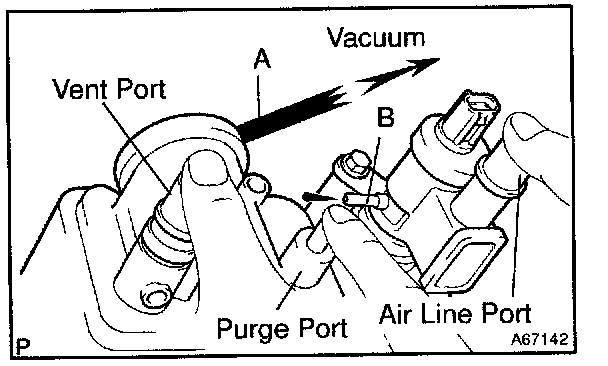 Vacuum
A
Vent Port
B
Purge Port
Air Line Port
P
A67142