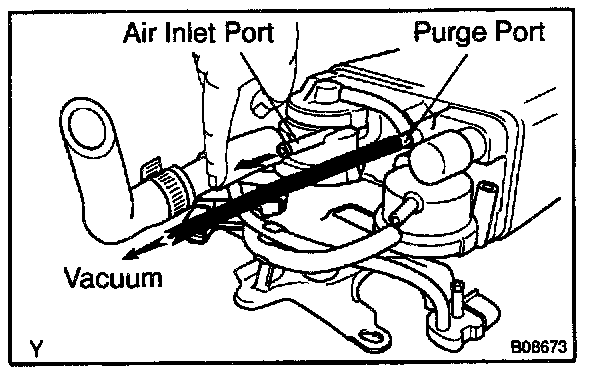 Air Inlet Port
Purge Port
Vacuum
Y
B08673