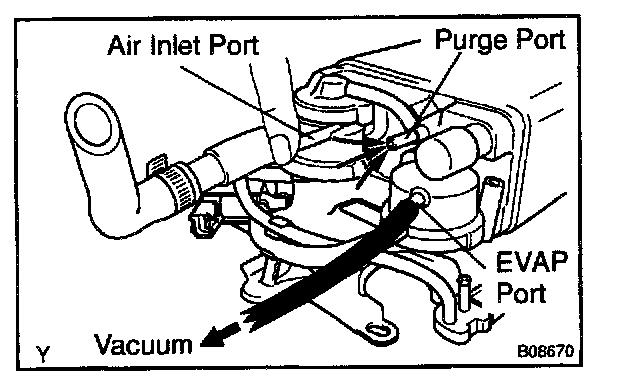 Air Inlet Port
Purge Port
EVAP Port
Vacuum
Y
B08670