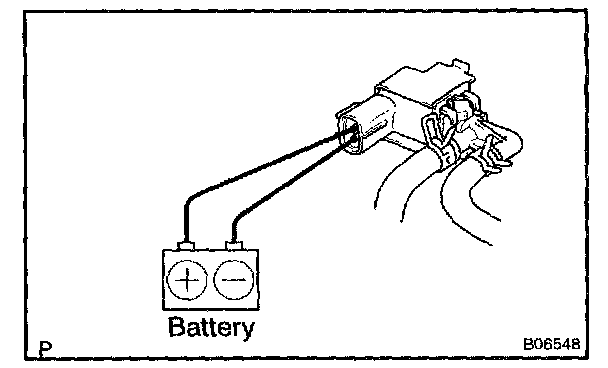 + −

Battery

P

B06548