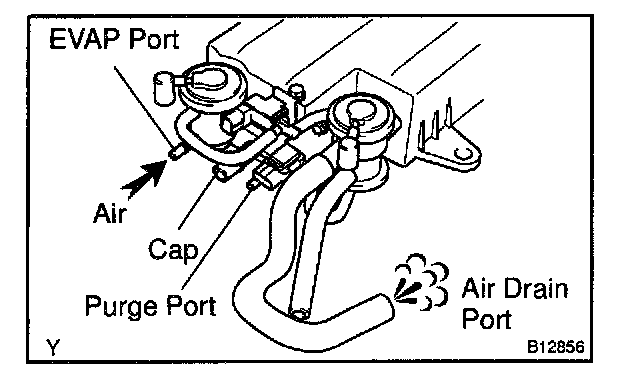 EVAP Port

Air

Cap

Purge Port

Air Drain Port

Y

B12856