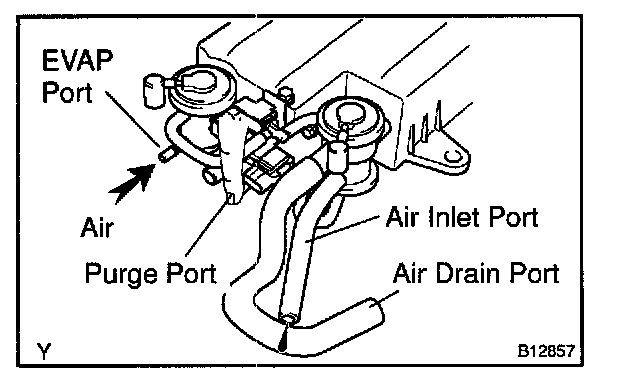 EVAP Port

Air

Purge Port

Air Inlet Port

Air Drain Port

Y

B12857