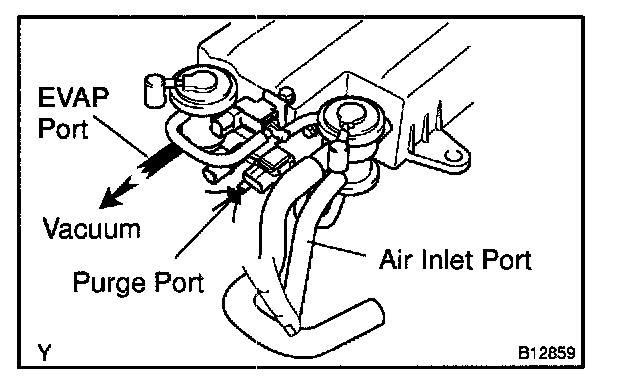 EVAP Port

Vacuum

Purge Port

Air Inlet Port

Y

B12859