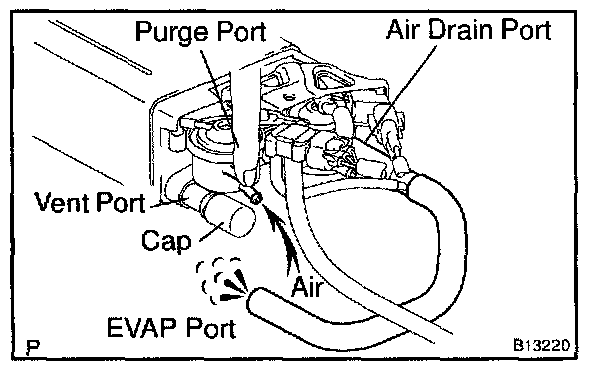 Purge Port
Air Drain Port
Vent Port
Cap
Air
EVAP Port
P
B13220