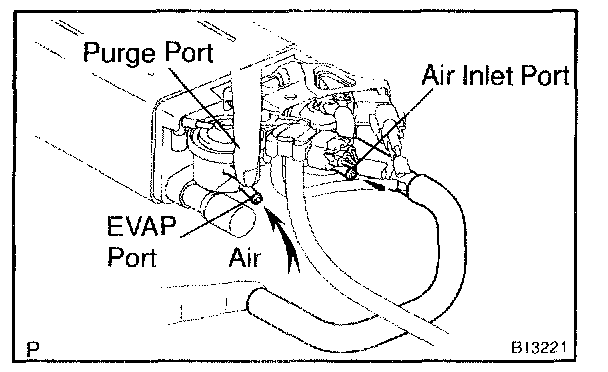 Purge Port

Air Inlet Port

EVAP Port

Air

P

B13221