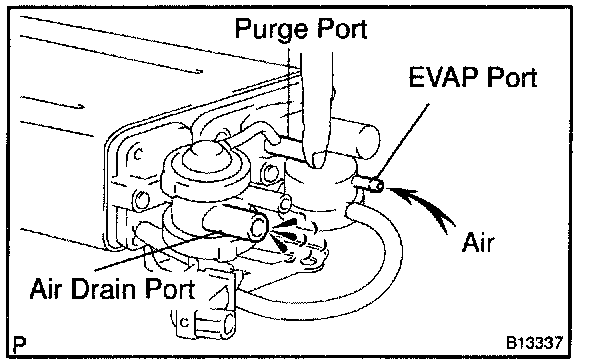 Purge Port
EVAP Port
Air
Air Drain Port
P
B13337