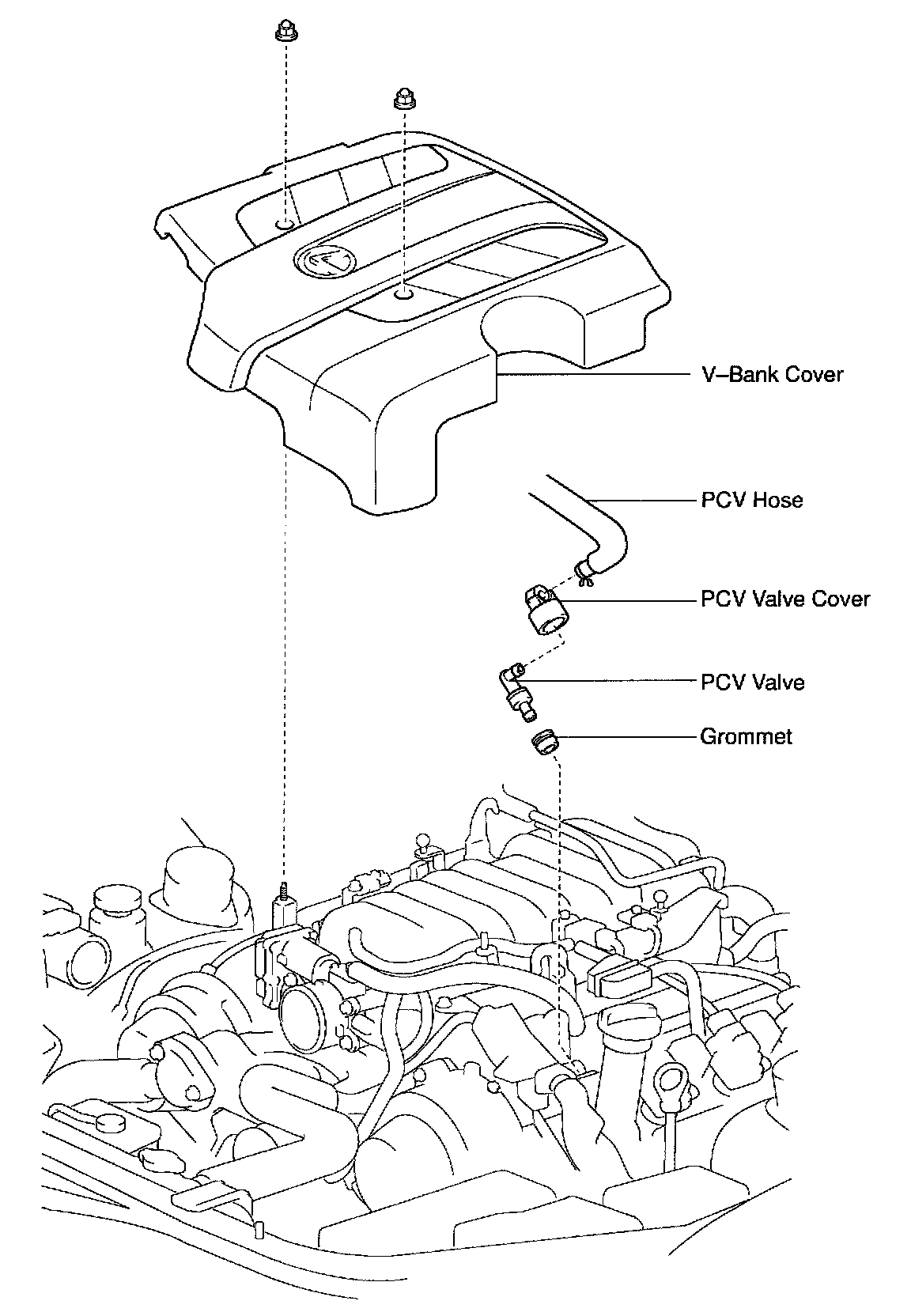 V–Bank Cover

PCV Hose

PCV Valve Cover

PCV Valve

Grommet