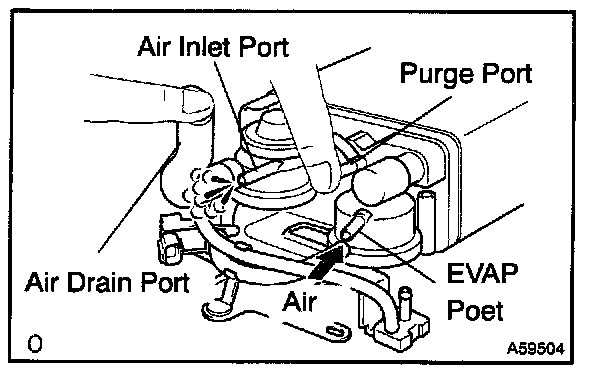 Air Inlet Port
Purge Port
Air Drain Port
Air
EVAP Poet
O
A59504