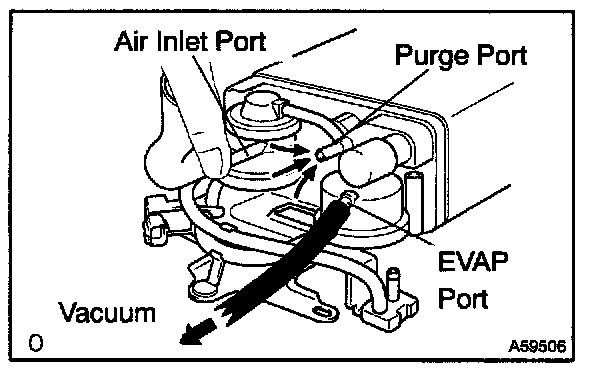 Air Inlet Port

Purge Port

EVAP Port

Vacuum

O

A59506