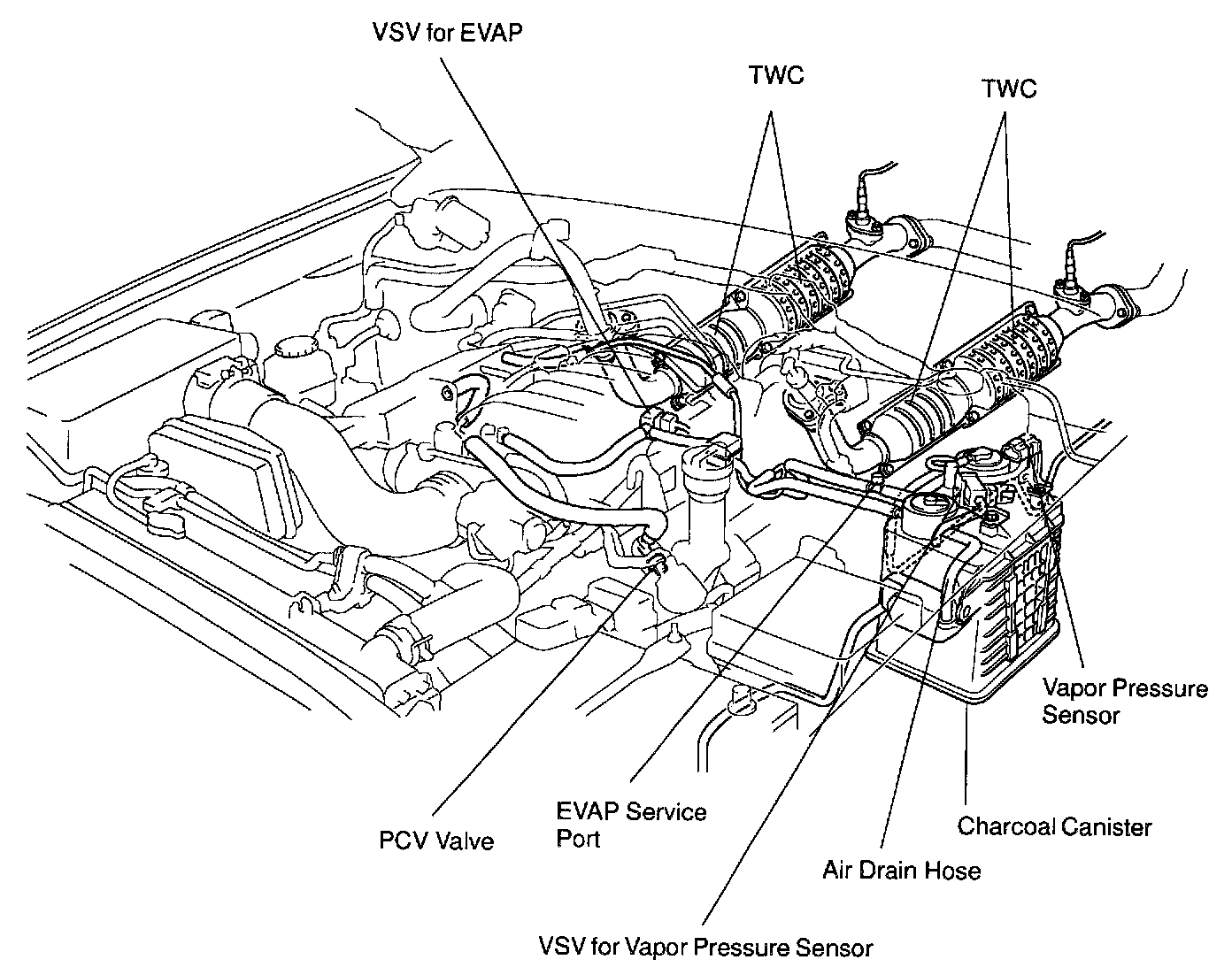 VSV for EVAP

TWC

TWC

Vapor Pressure Sensor

Charcoal Canister

Air Drain Hose

EVAP Service Port

PCV Valve

VSV for Vapor Pressure Sensor