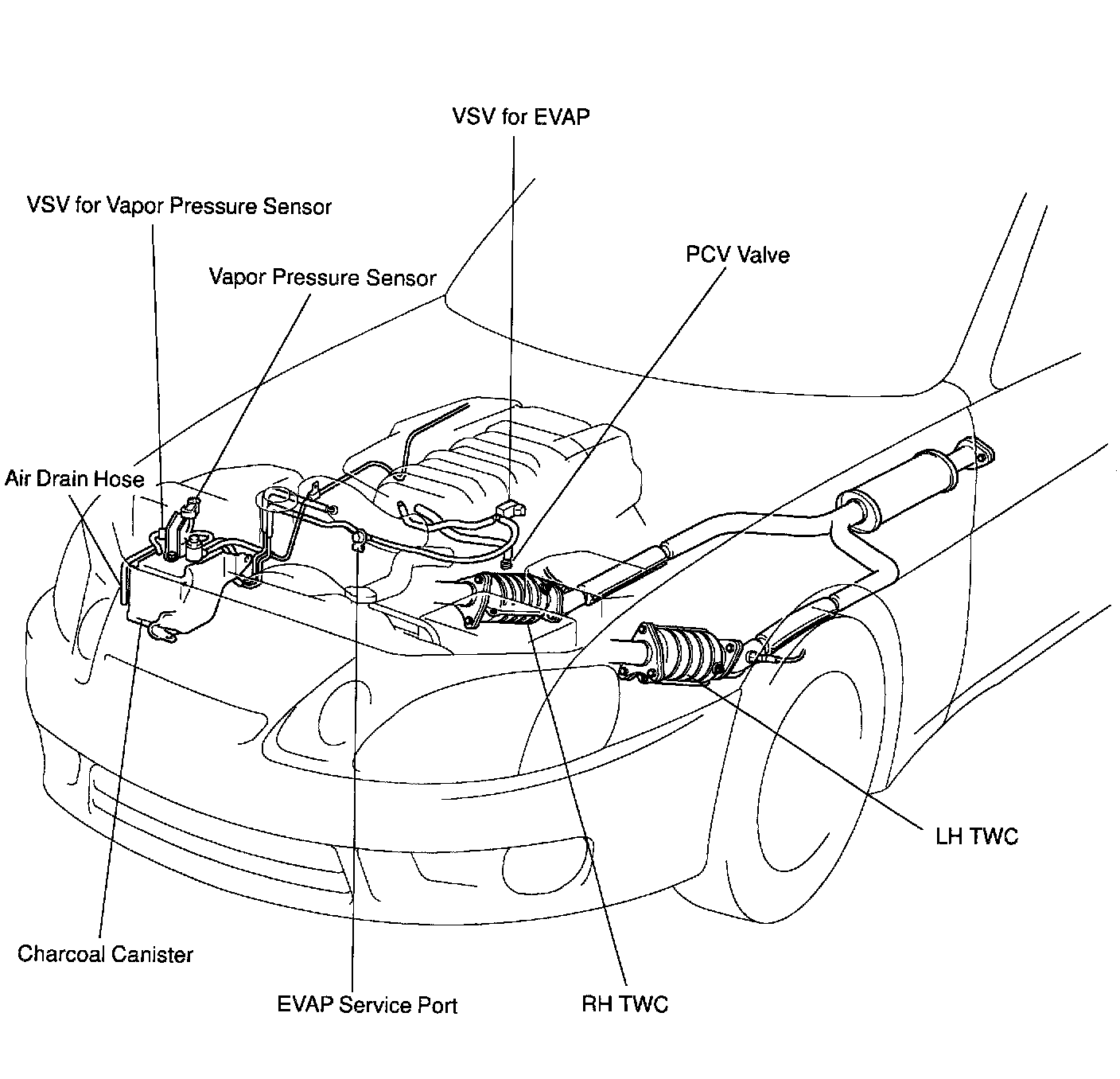 VSV for EVAP

VSV for Vapor Pressure Sensor

Vapor Pressure Sensor

PCV Valve

Air Drain Hose

LH TWC

Charcoal Canister

EVAP Service Port

RH TWC