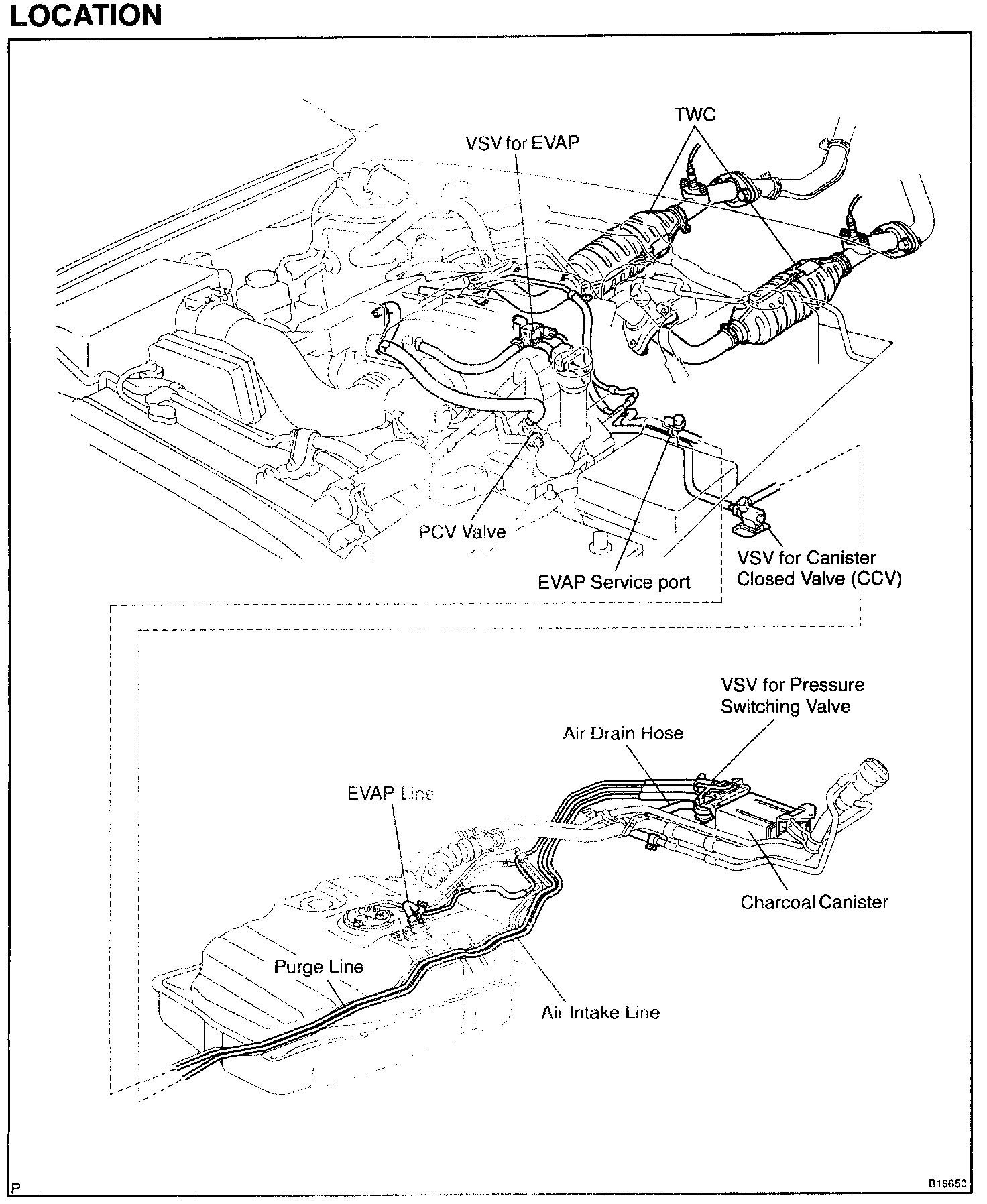 LOCATION

TWC

VSV for EVAP

PCV Valve

EVAP Service port

VSV for Canister Closed Valve (CCV)

VSV for Pressure Switching Valve

Air Drain Hose

EVAP Line

Charcoal Canister

Purge Line

Air Intake Line

P

B16650