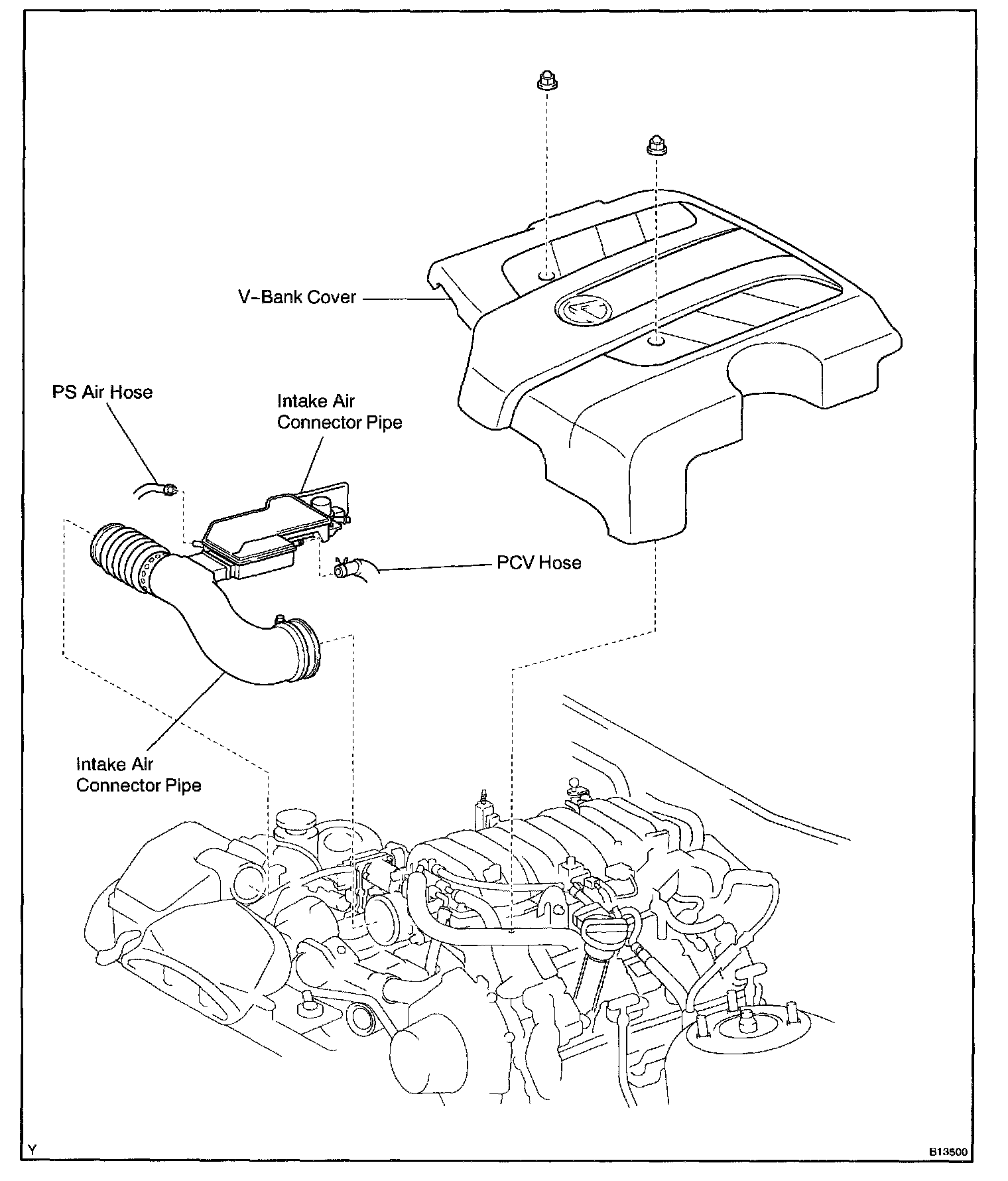 V-Bank Cover

PS Air Hose

Intake Air Connector Pipe

PCV Hose

Intake Air Connector Pipe

Y

B13500