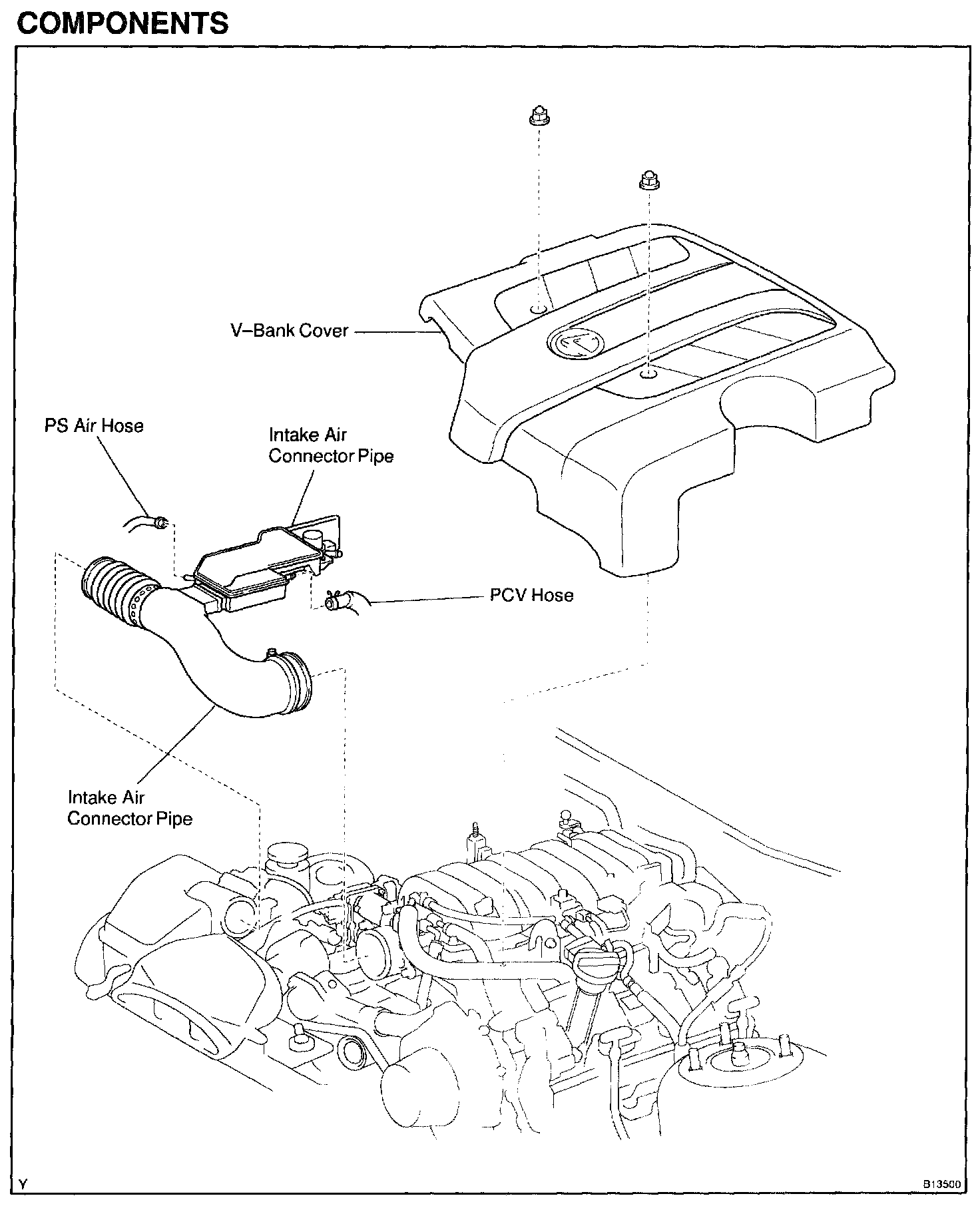 COMPONENTS

V–Bank Cover

PS Air Hose

Intake Air Connector Pipe

PCV Hose

Intake Air Connector Pipe

Y

B13500