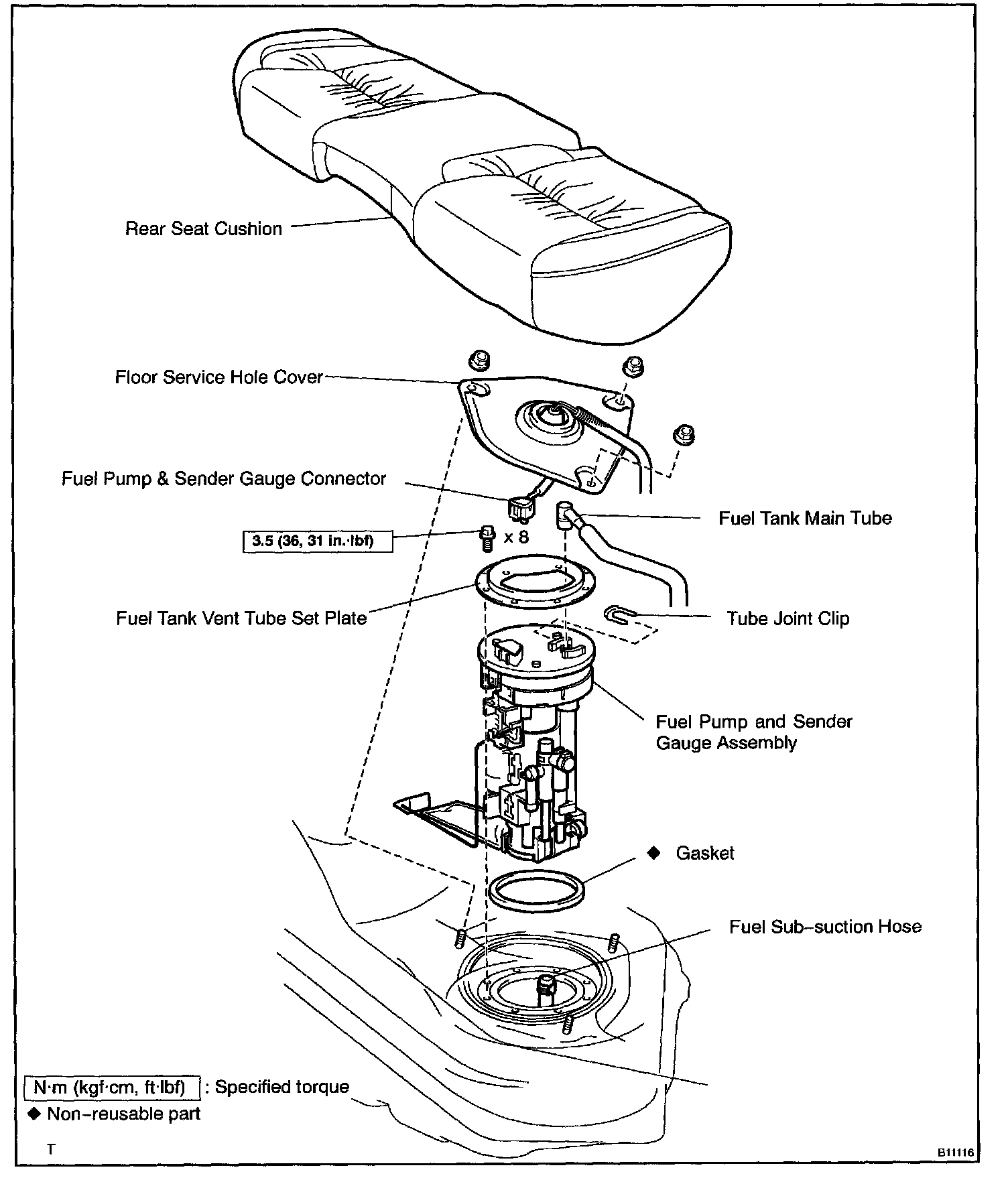 Rear Seat Cushion

Floor Service Hole Cover

Fuel Pump & Sender Gauge Connector

Fuel Tank Main Tube

3.5 (36, 31 in.·lbf)

x 8

Fuel Tank Vent Tube Set Plate

Tube Joint Clip

Fuel Pump and Sender Gauge Assembly

◆ Gasket

Fuel Sub-suction Hose

N·m (kgf·cm, ft·lbf) : Specified torque

◆ Non-reusable part

T

B11116