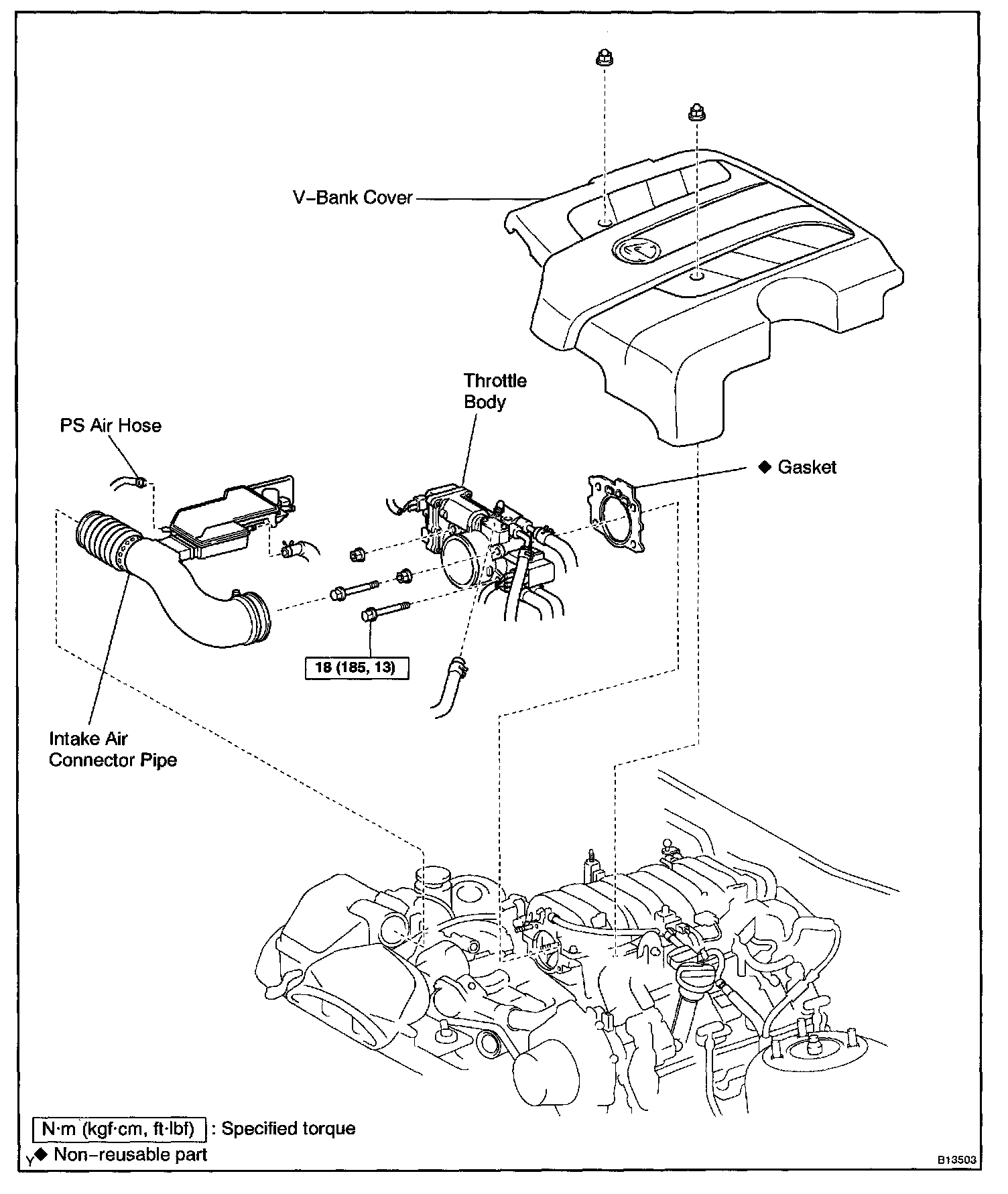 V–Bank Cover

Throttle Body

PS Air Hose

◆ Gasket

18 (185, 13)

Intake Air Connector Pipe

N·m (kgf·cm, ft·lbf) : Specified torque

Y ◆ Non–reusable part

B13503