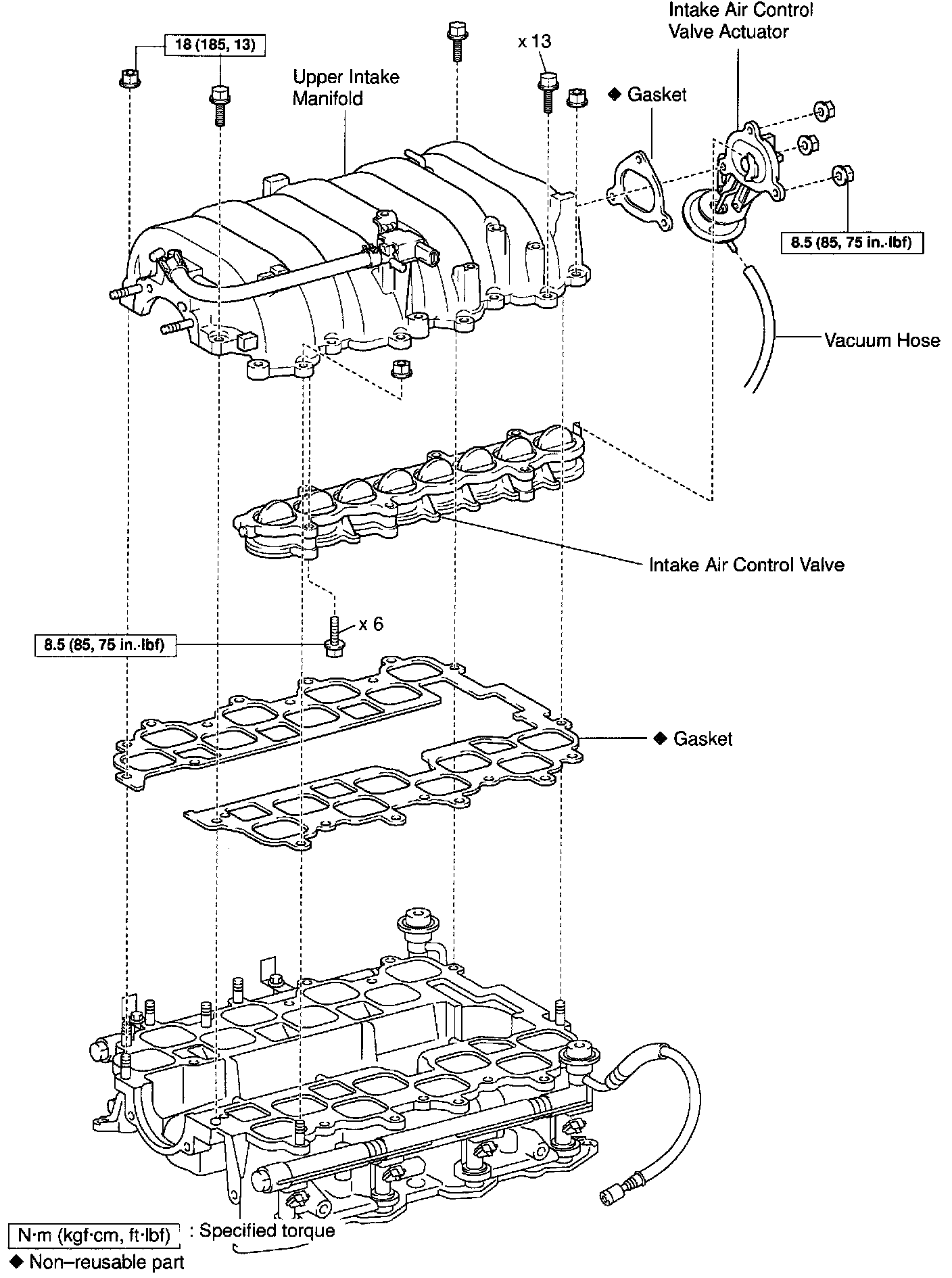 Intake Air Control Valve Actuator

18 (185, 13)

x 13

Upper Intake Manifold

◆ Gasket

8.5 (85, 75 in.·lbf)

Vacuum Hose

Intake Air Control Valve

x 6

8.5 (85, 75 in.·lbf)

◆ Gasket

N·m (kgf·cm, ft·lbf) : Specified torque

◆ Non–reusable part