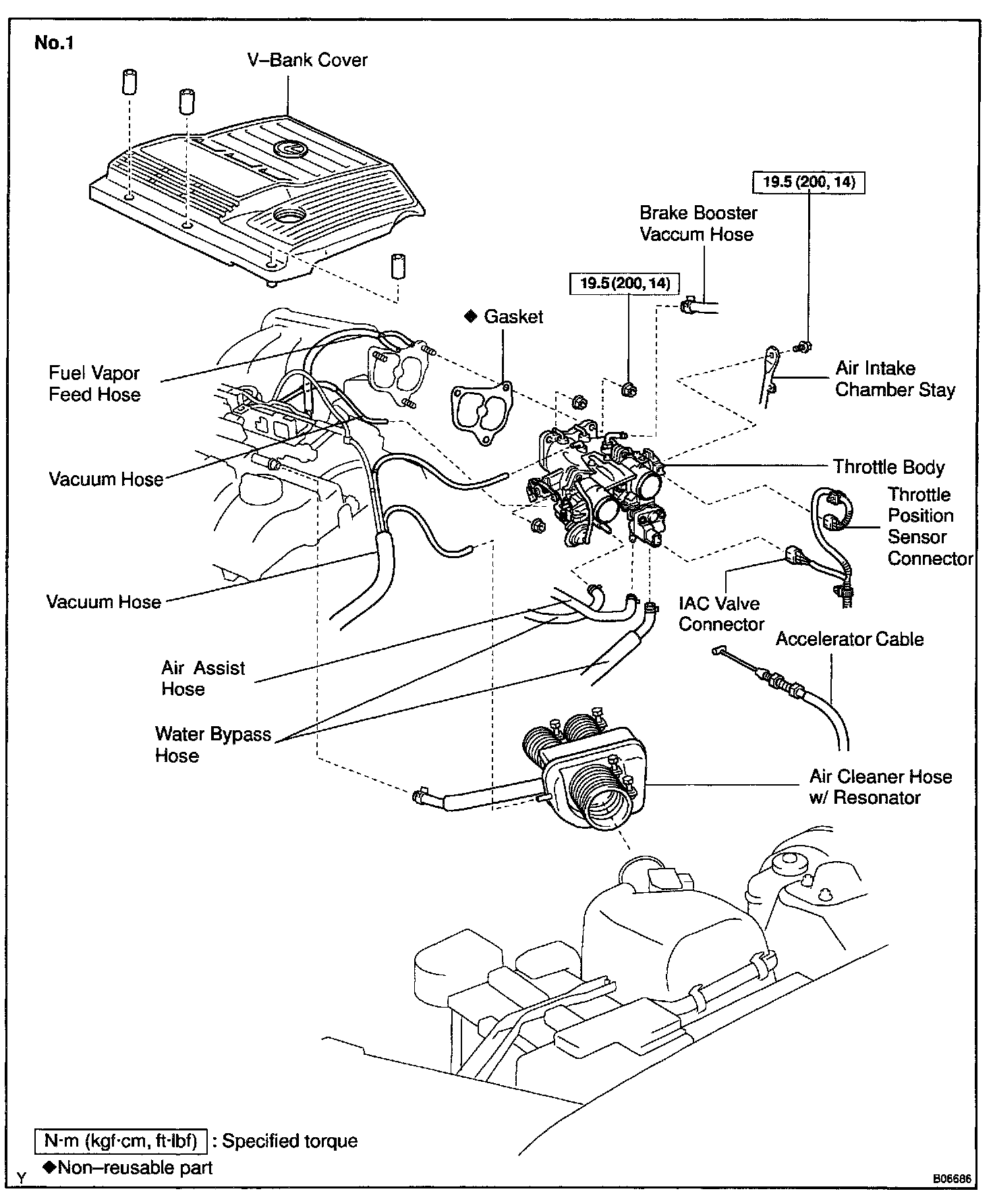 No.1

V–Bank Cover

19.5 (200, 14)

Brake Booster Vaccum Hose

19.5 (200, 14)

◆ Gasket

Fuel Vapor Feed Hose

Air Intake Chamber Stay

Vacuum Hose

Throttle Body

Throttle Position Sensor Connector

Vacuum Hose

IAC Valve Connector

Accelerator Cable

Air Assist Hose

Water Bypass Hose

Air Cleaner Hose w/ Resonator

N·m (kgf·cm, ft·lbf) : Specified torque

◆Non–reusable part

Y

B06686