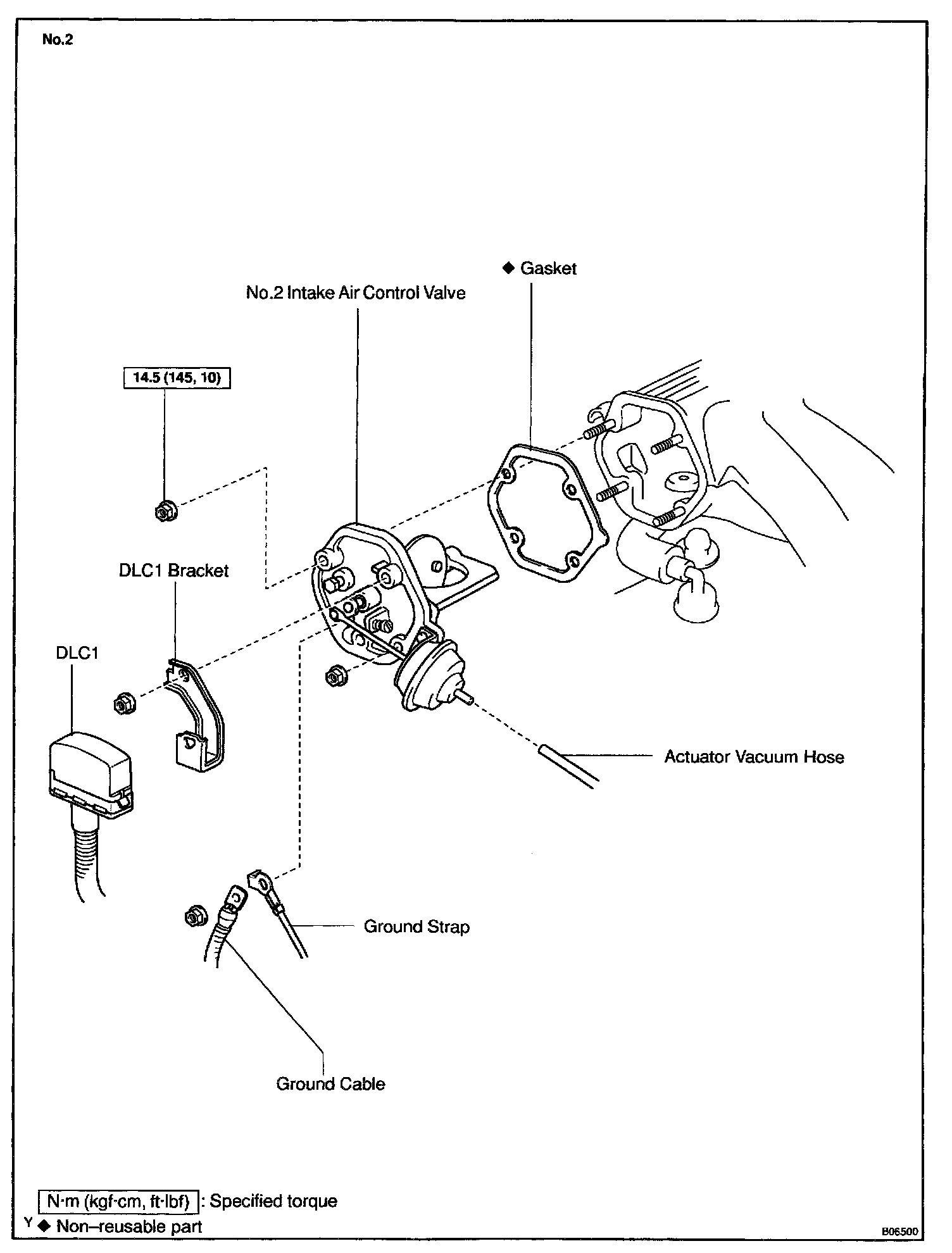 No.2

◆ Gasket

No.2 Intake Air Control Valve

14.5 (145, 10)

DLC1 Bracket

DLC1

Actuator Vacuum Hose

Ground Strap

Ground Cable

N·m (kgf·cm, ft·lbf) : Specified torque

Y ◆ Non–reusable part

B06500