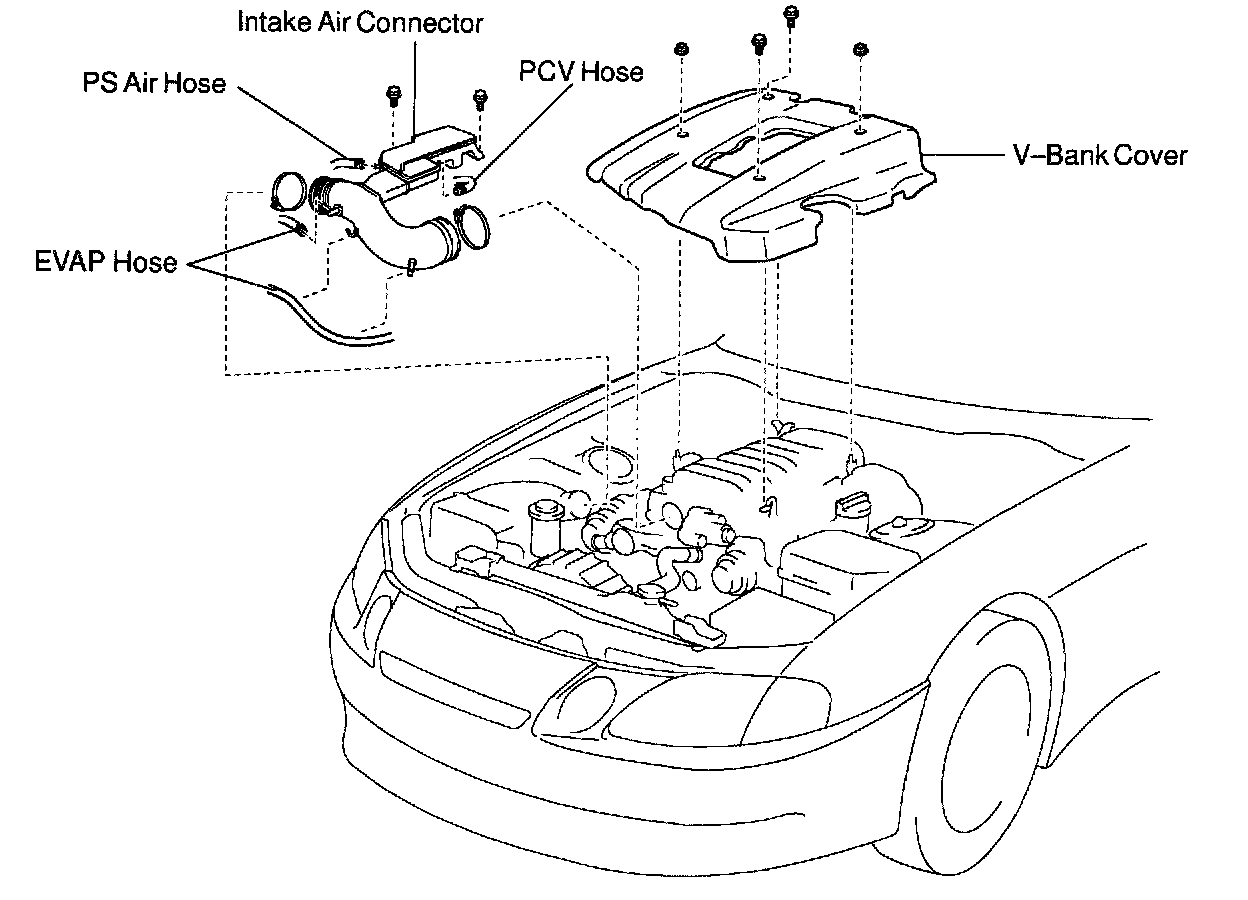 Intake Air Connector
PS Air Hose
PCV Hose
V–Bank Cover
EVAP Hose